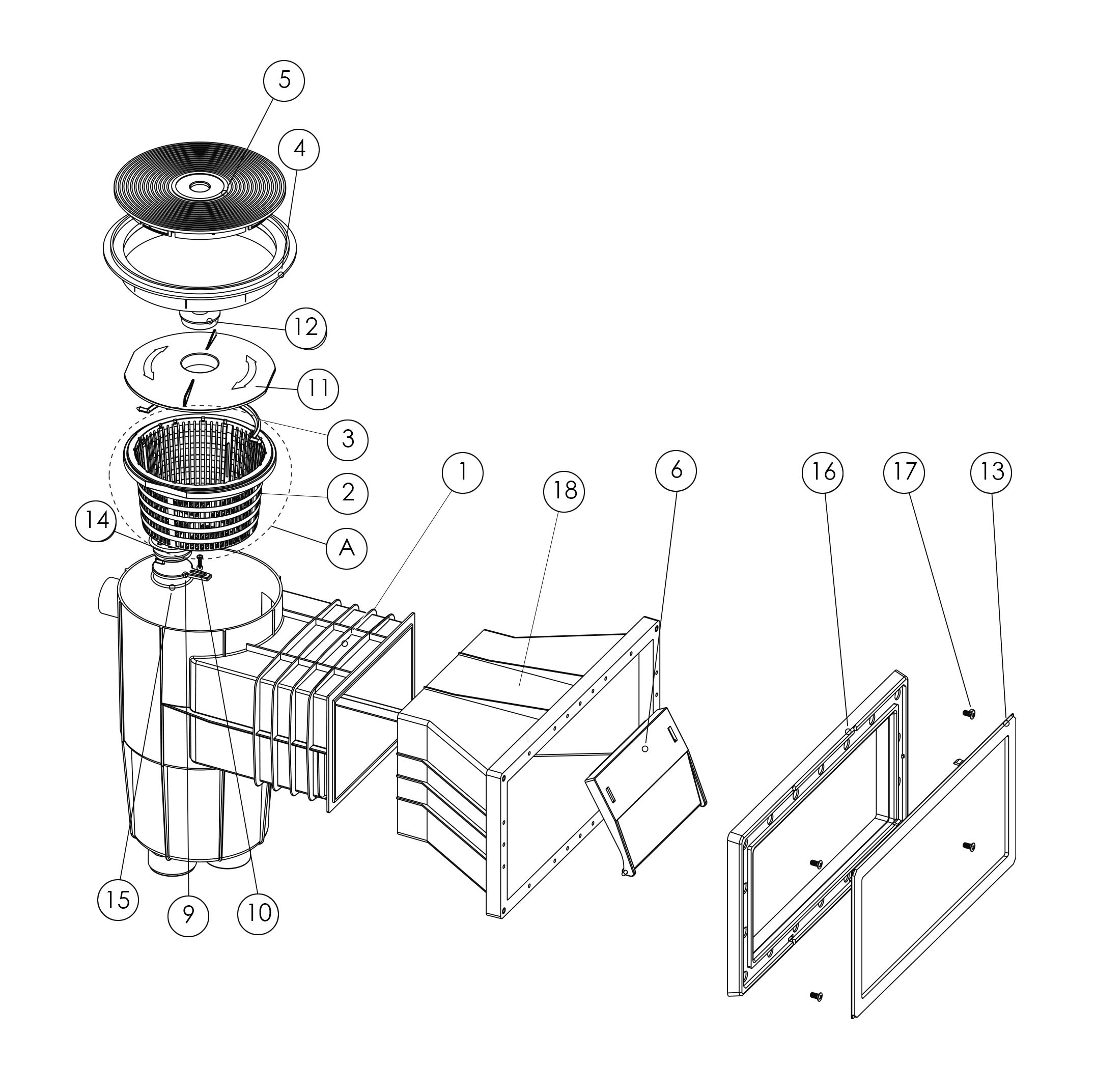 5
4
12
11
3
2
A
14
1
18
6
16
17
13
15
9
10