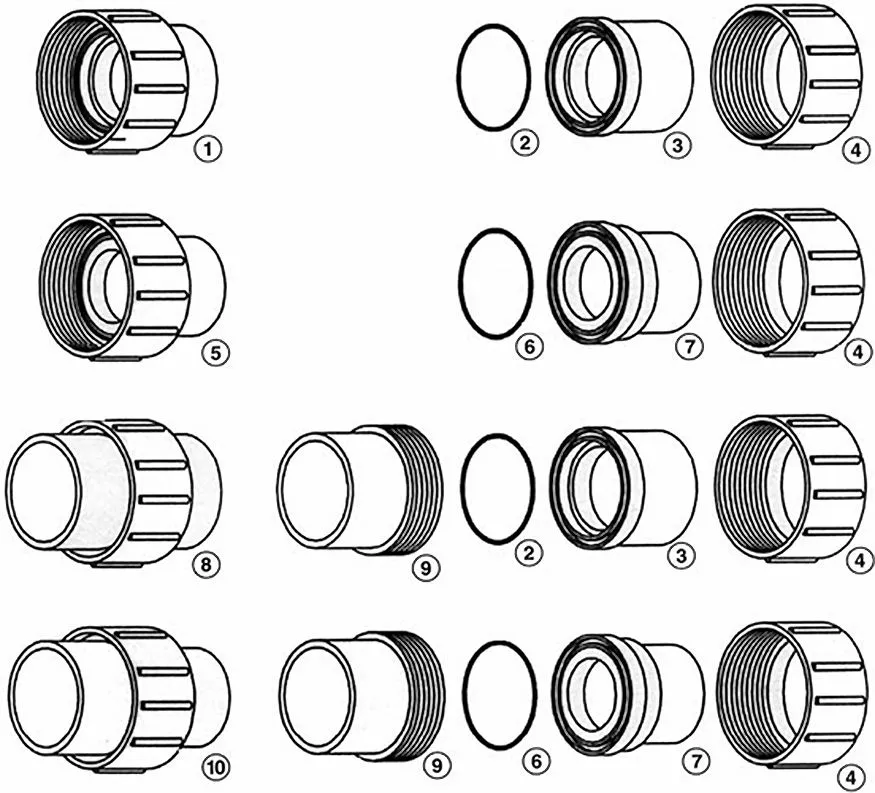 1
2
3
4
5
6
7
4
8
9
2
3
4
10
9
6
7
4