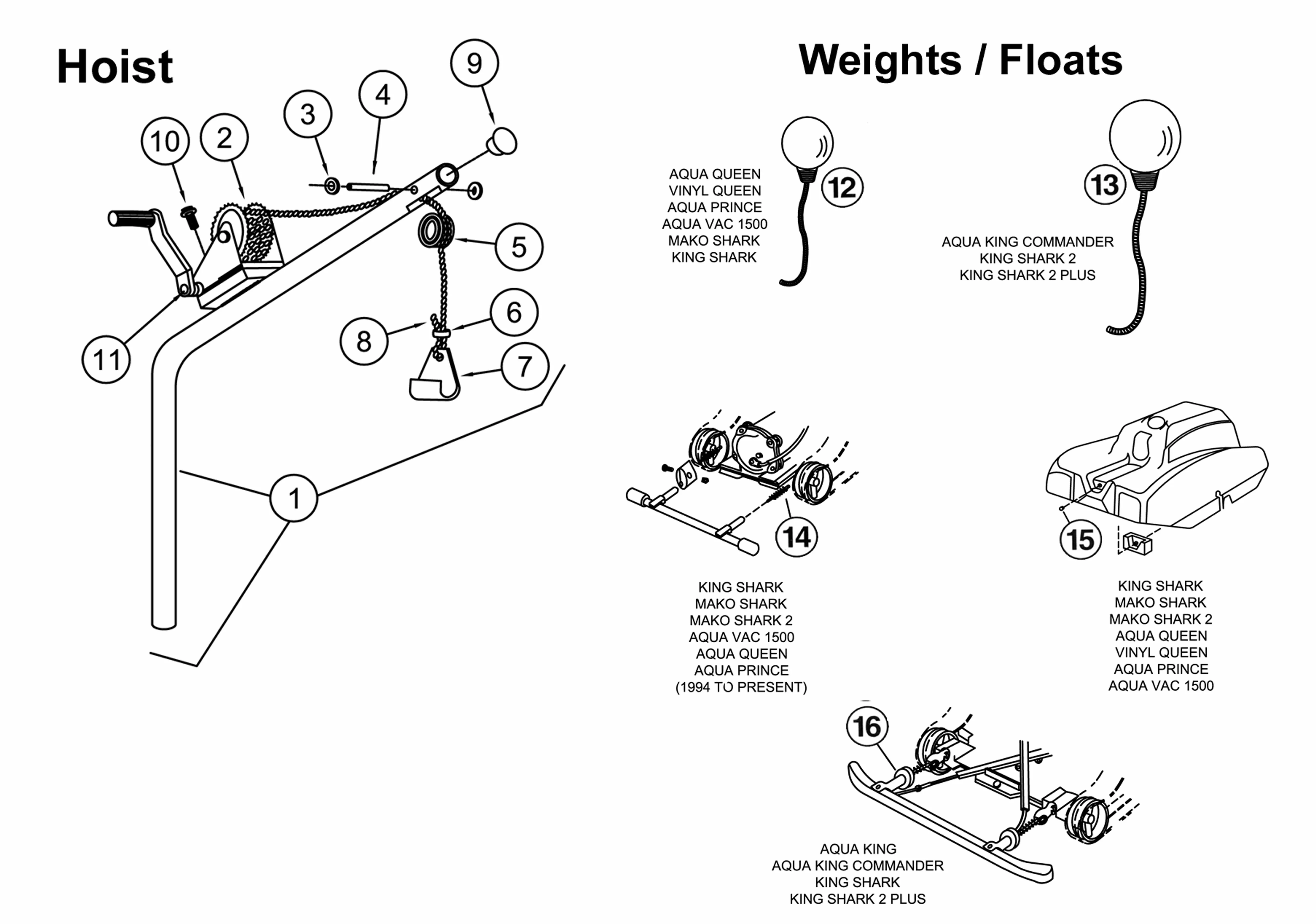 Hoist

9
4
3
10
2
5
6
8
7
11
1

Weights / Floats

AQUA QUEEN
VINYL QUEEN
AQUA PRINCE
AQUA VAC 1500
MAKO SHARK
KING SHARK

12

13

AQUA KING COMMANDER
KING SHARK 2
KING SHARK 2 PLUS

14

KING SHARK
MAKO SHARK
MAKO SHARK 2
AQUA VAC 1500
AQUA QUEEN
AQUA PRINCE
(1994 TO PRESENT)

15

KING SHARK
MAKO SHARK
MAKO SHARK 2
AQUA QUEEN
VINYL QUEEN
AQUA PRINCE
AQUA VAC 1500

16

AQUA KING
AQUA KING COMMANDER
KING SHARK
KING SHARK 2 PLUS