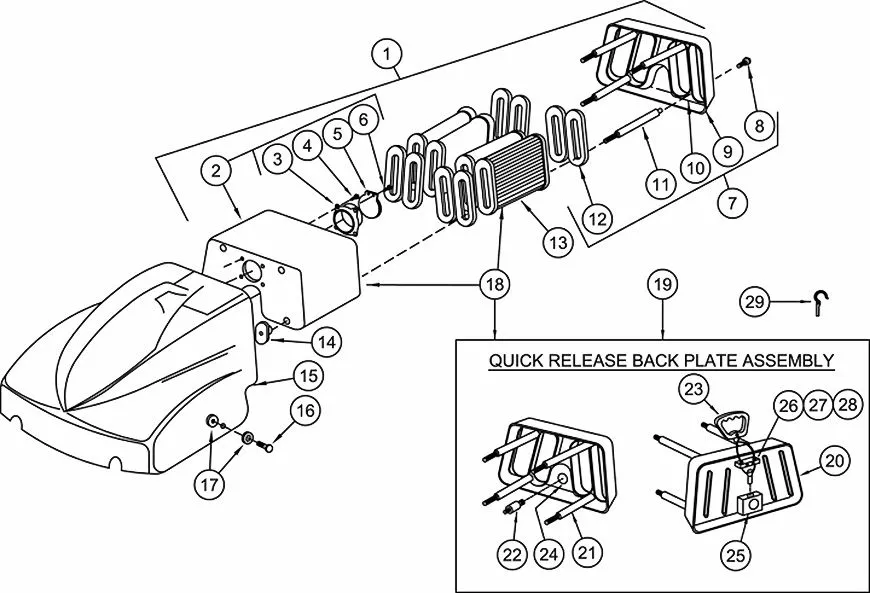 1
2
3
4
5
6
8
9
10
11
7
12
13
18
19
29
14
15
16
17
QUICK RELEASE BACK PLATE ASSEMBLY
23
26
27
28
20
22
24
21
25