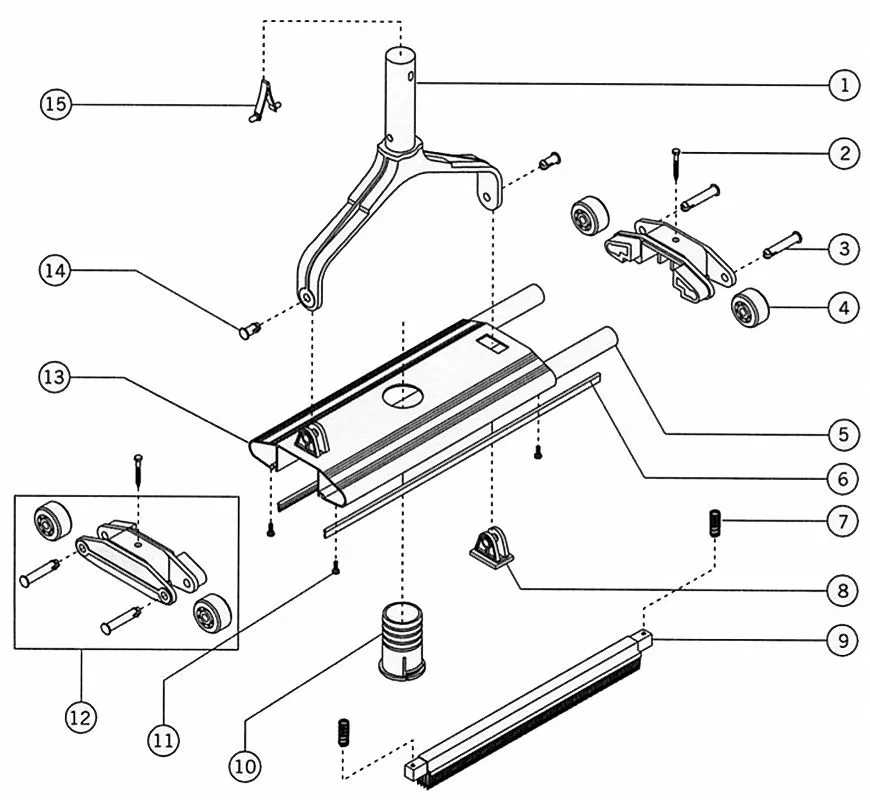 15
1
2
3
4
14
13
5
6
7
8
9
12
11
10