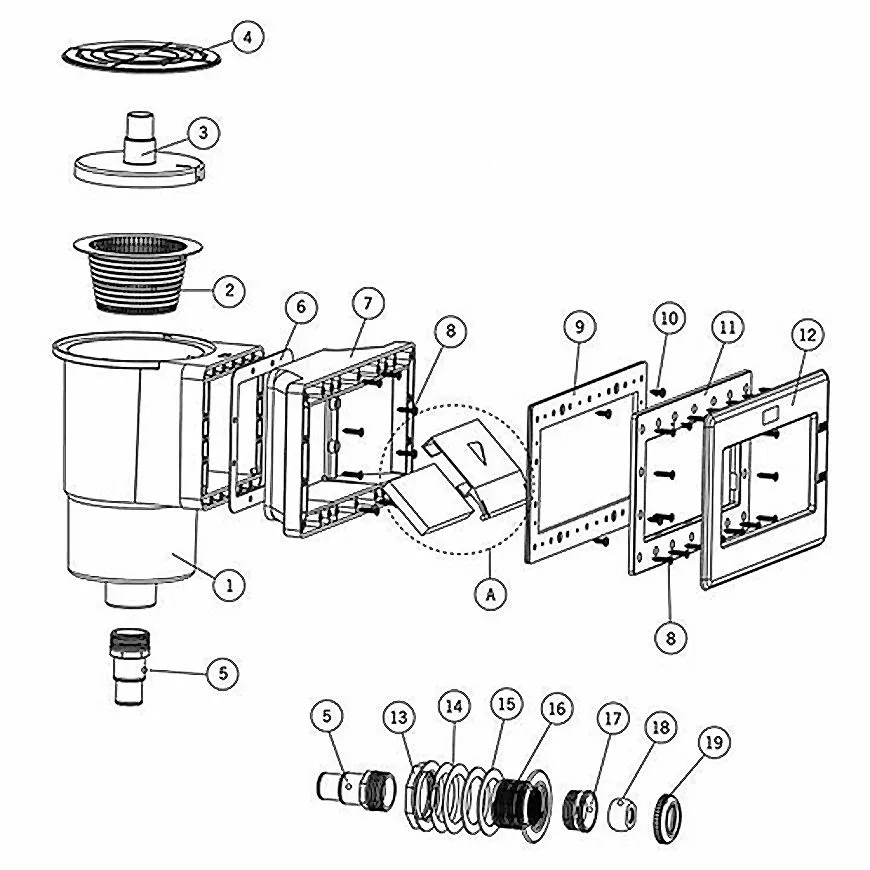 4
3
2
6
7
8
9
10
11
12
1
A
8
5
5
13
14
15
16
17
18
19