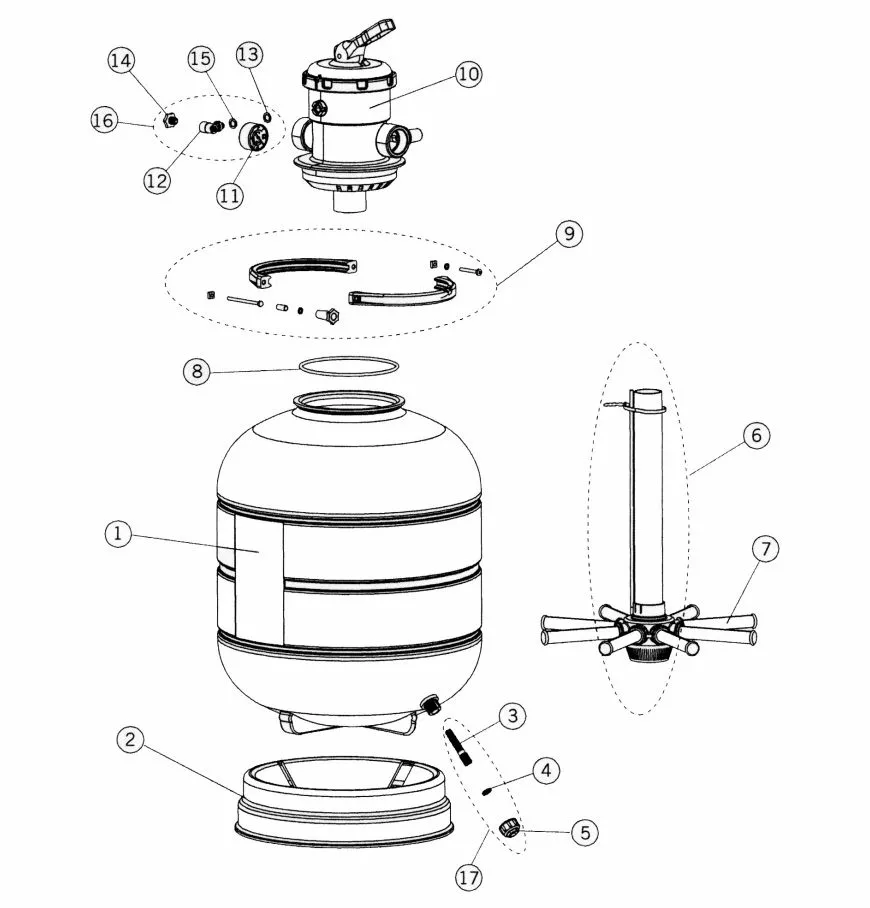 14
15
13
10
16
12
11
9
8
6
1
7
3
2
4
5
17