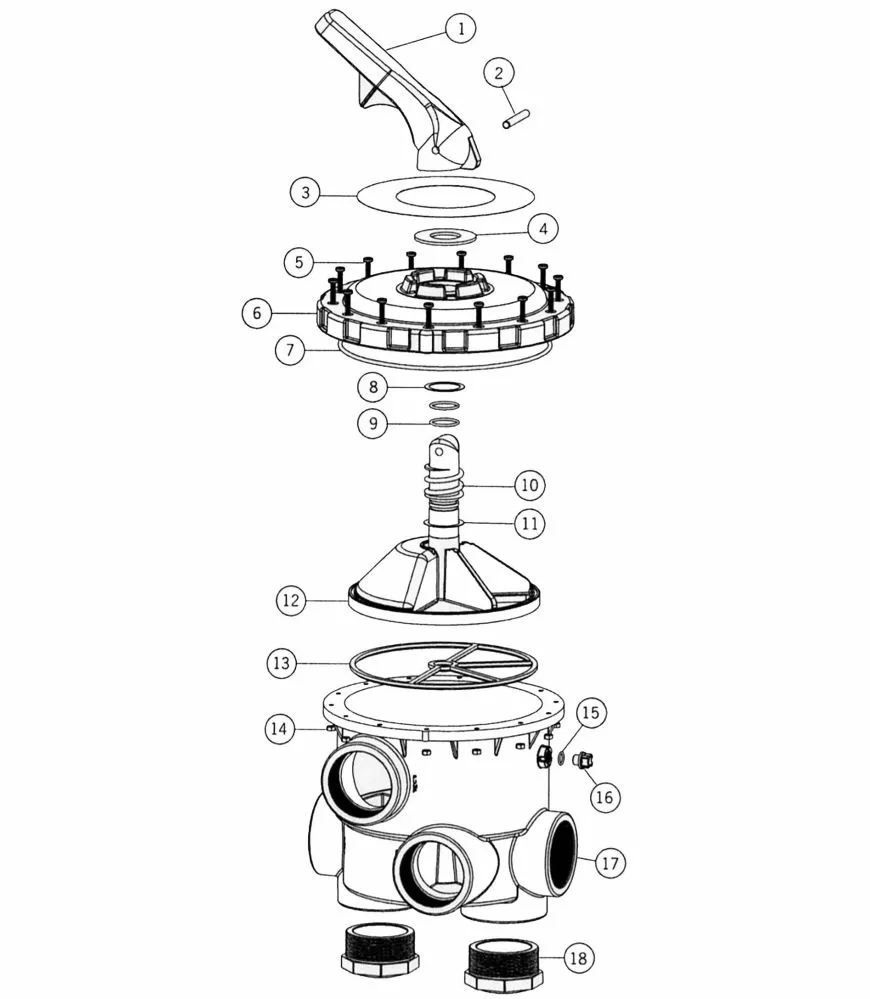 1
2
3
4
5
6
7
8
9
10
11
12
13
14
15
16
17
18