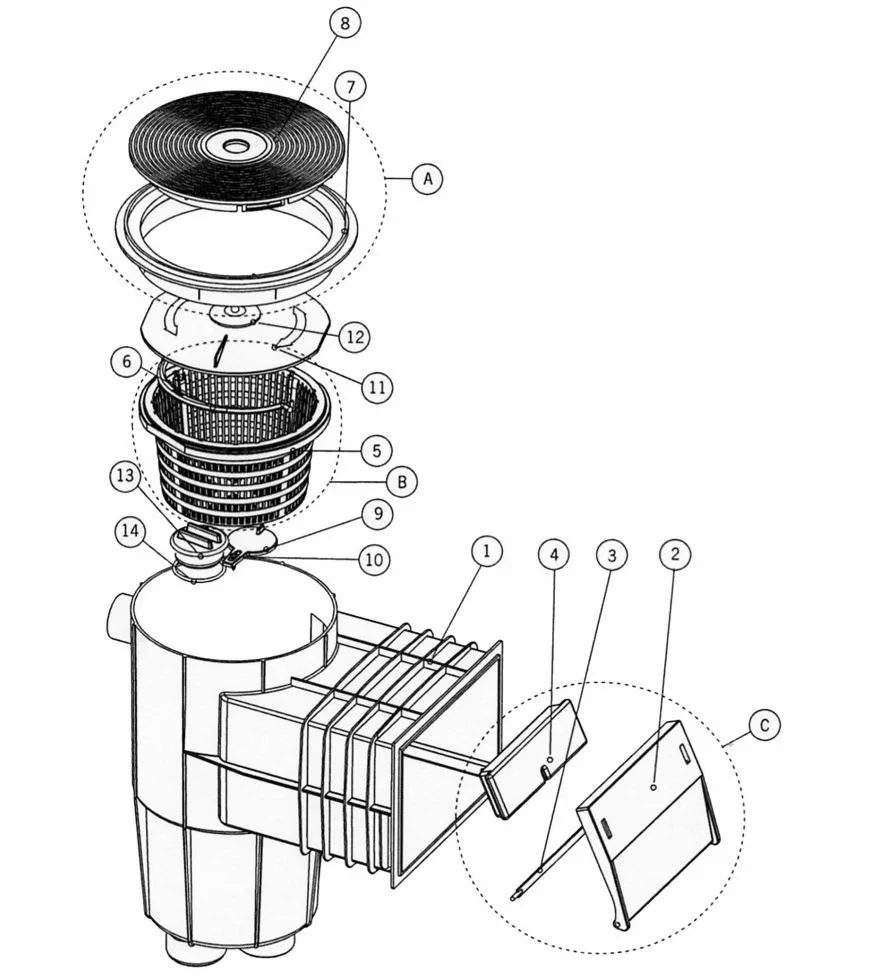 8
7
A
12
6
11
5
B
13
9
14
10
1
4
3
2
C