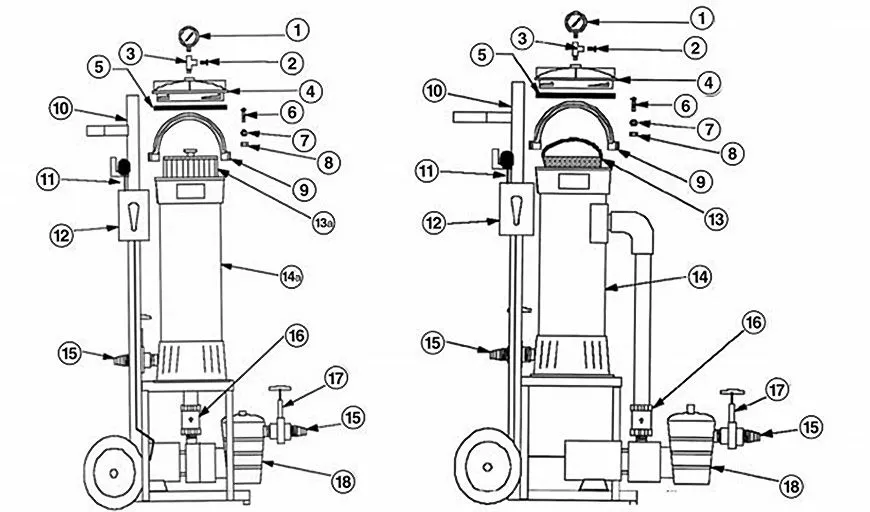 1
2
3
4
5
6
7
8
9
10
11
12
13a
14a
15
16
17
15
18

1
2
3
4
5
6
7
8
9
10
11
12
13
14
15
16
17
15
18