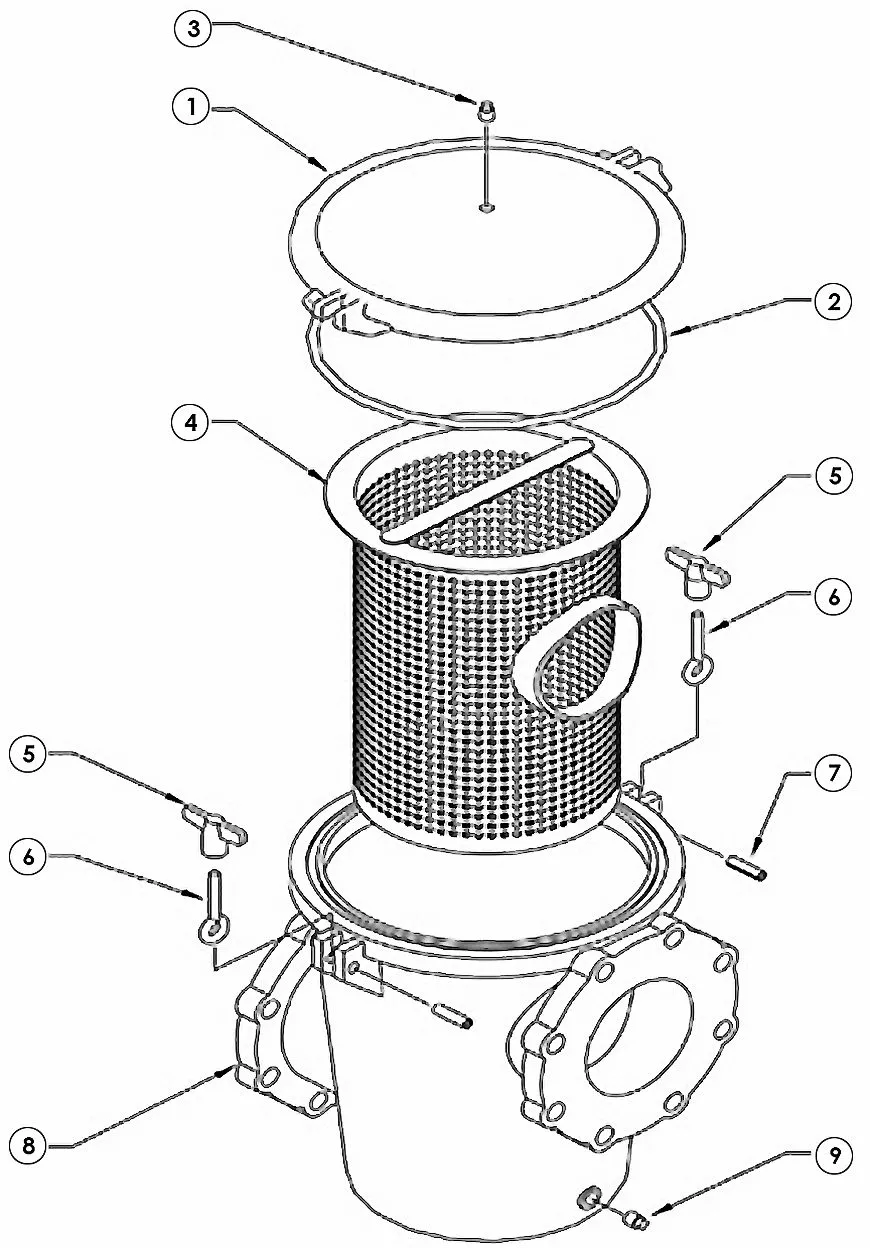 3
1
2
4
5
6
5
7
6
8
9