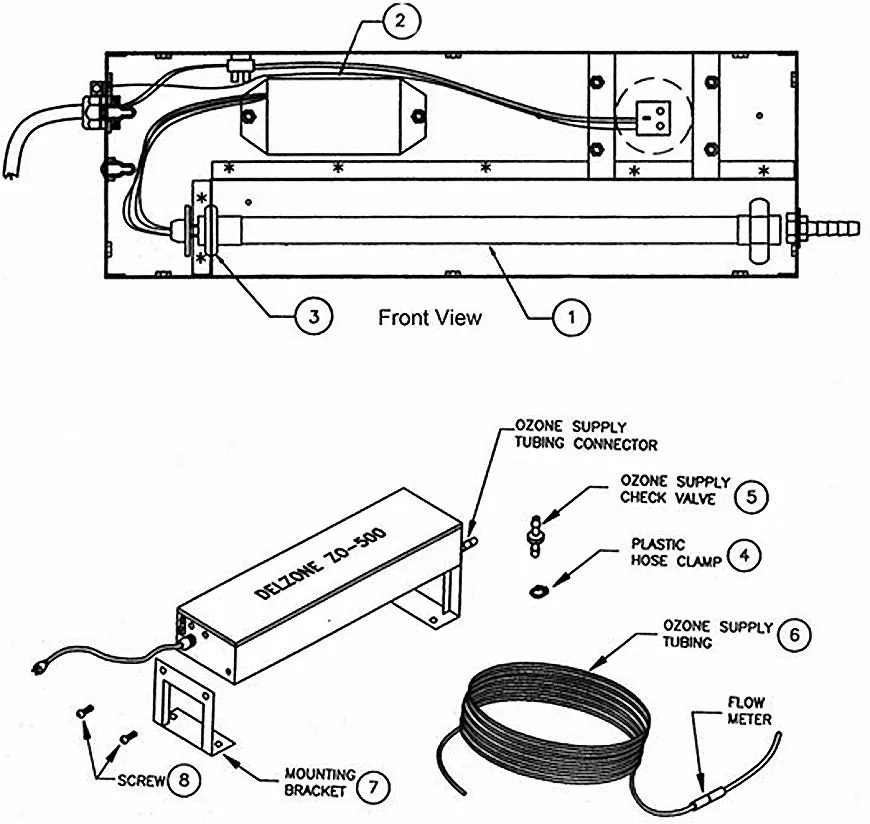 2

3

Front View

1

OZONE SUPPLY TUBING CONNECTOR

OZONE SUPPLY CHECK VALVE 5

PLASTIC HOSE CLAMP 4

DELZONE ZO-500

OZONE SUPPLY TUBING 6

FLOW METER

SCREW 8

MOUNTING BRACKET 7