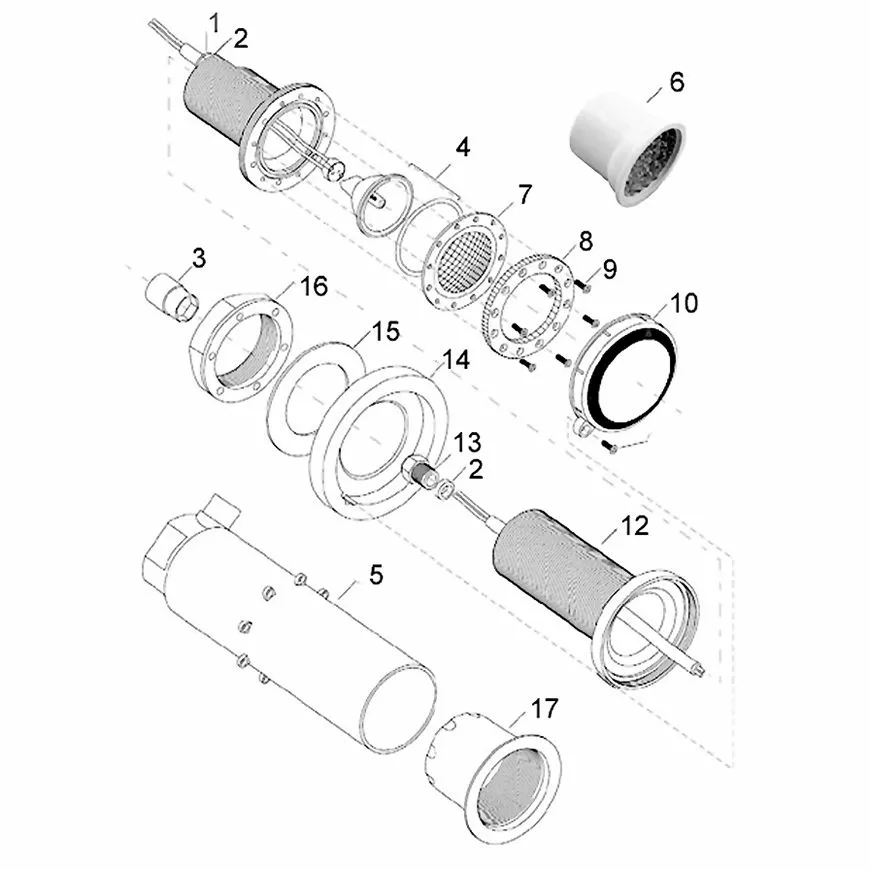 1
2
6
4
7
8
9
3
16
10
15
14
13
2
12
5
17