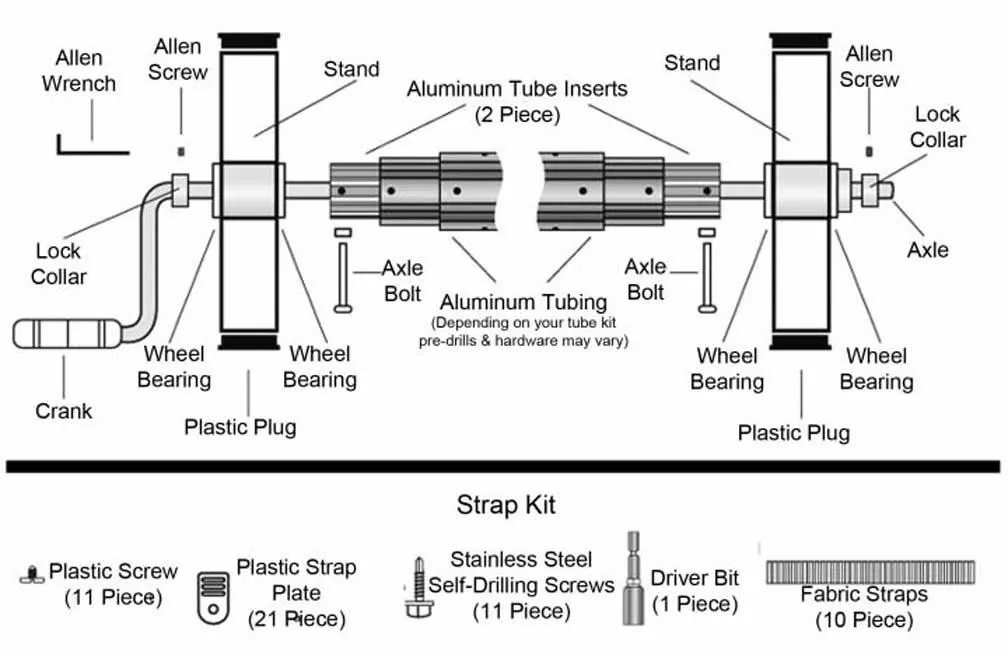 Allen Wrench

Allen Screw

Stand

Aluminum Tube Inserts (2 Piece)

Stand

Allen Screw

Lock Collar

Lock Collar

Axle

Axle Bolt

Aluminum Tubing (Depending on your tube kit pre-drills & hardware may vary)

Axle Bolt

Wheel Bearing

Wheel Bearing

Wheel Bearing

Wheel Bearing

Crank

Plastic Plug

Plastic Plug

Strap Kit

Plastic Screw (11 Piece)

Plastic Strap Plate (21 Piece)

Stainless Steel Self-Drilling Screws (11 Piece)

Driver Bit (1 Piece)

Fabric Straps (10 Piece)