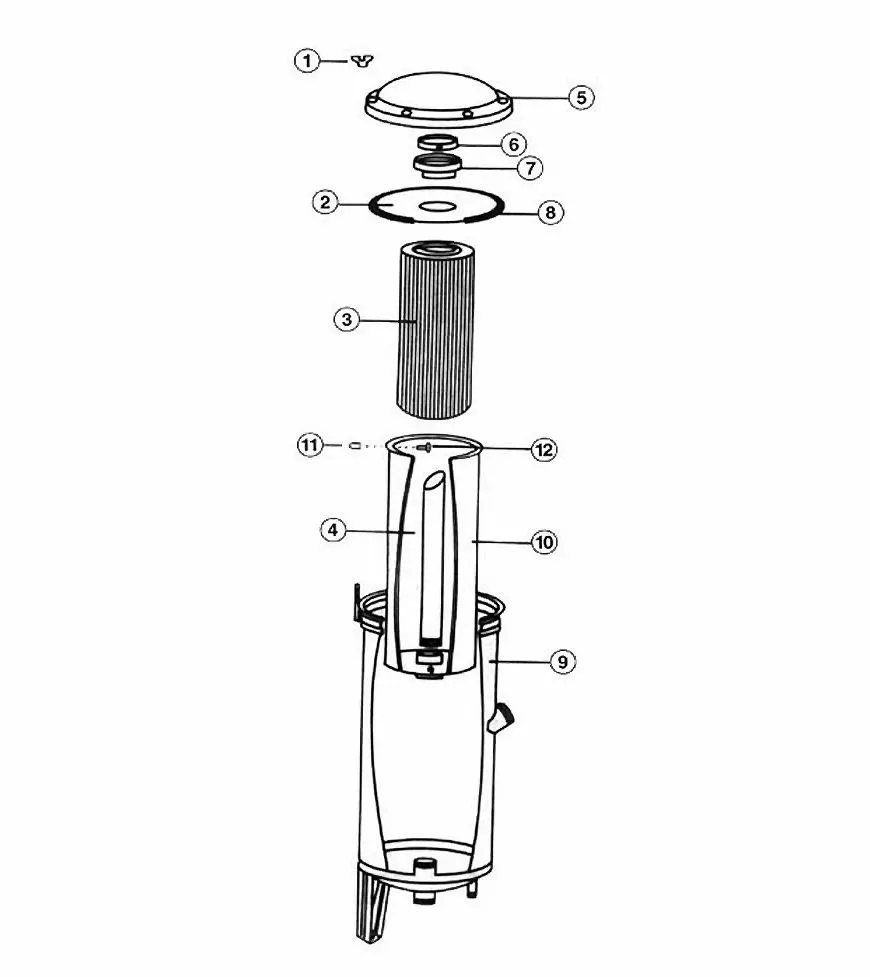 1
5
6
7
2
8
3
11
12
4
10
9