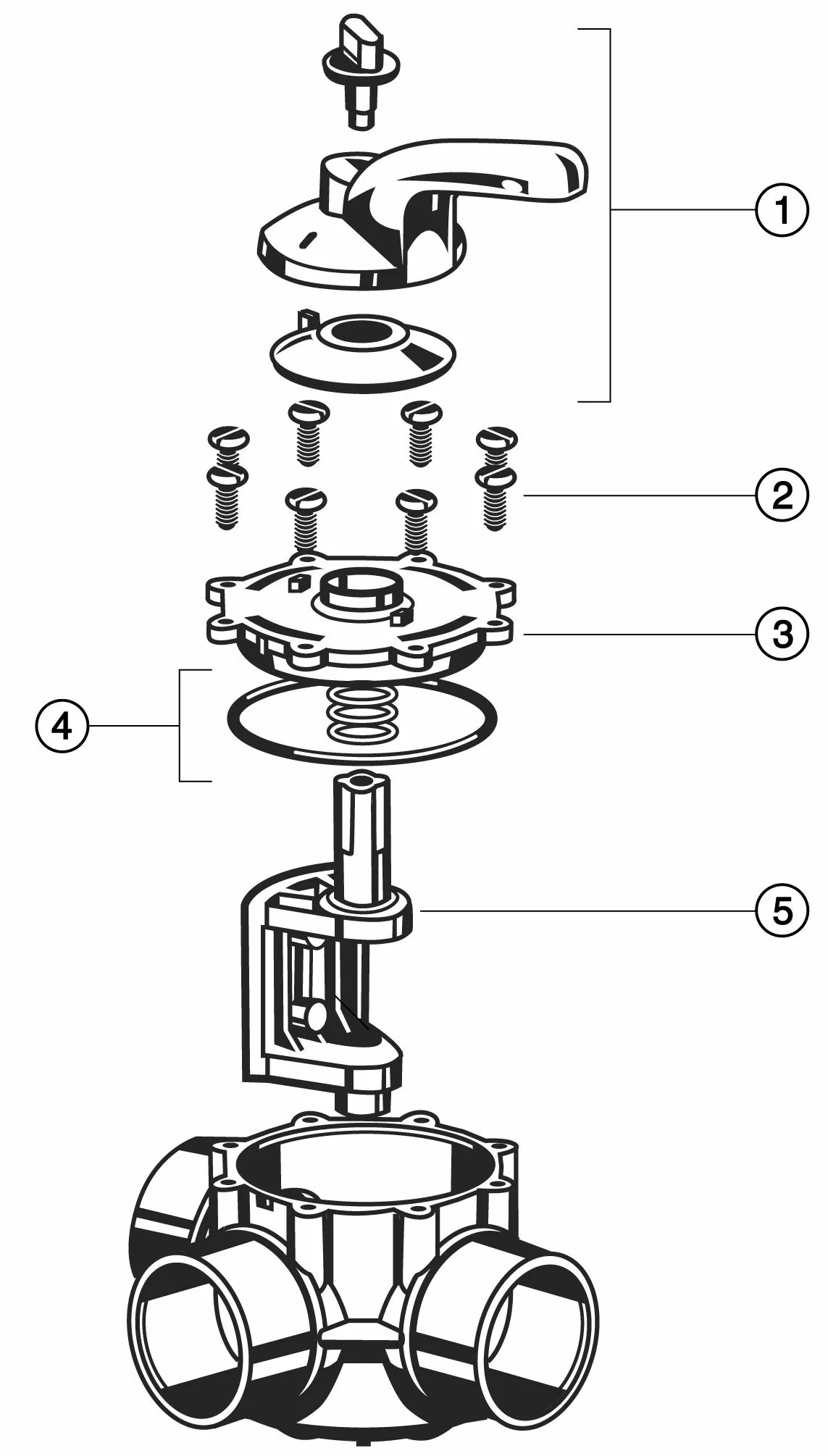 1
2
3
4
5