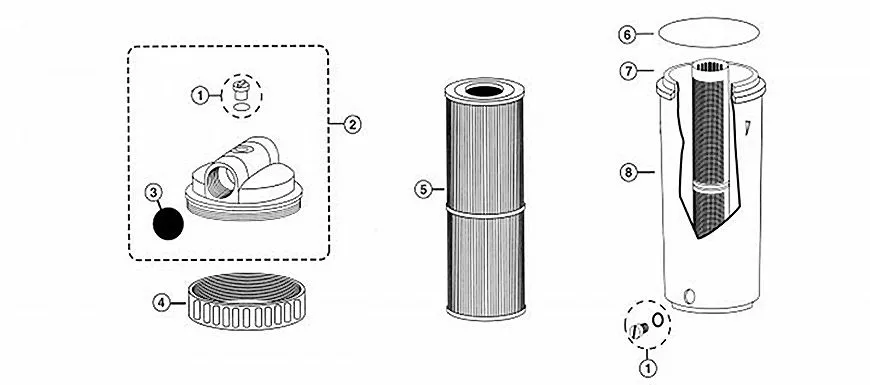 1
2
3
4
5
6
7
8
1