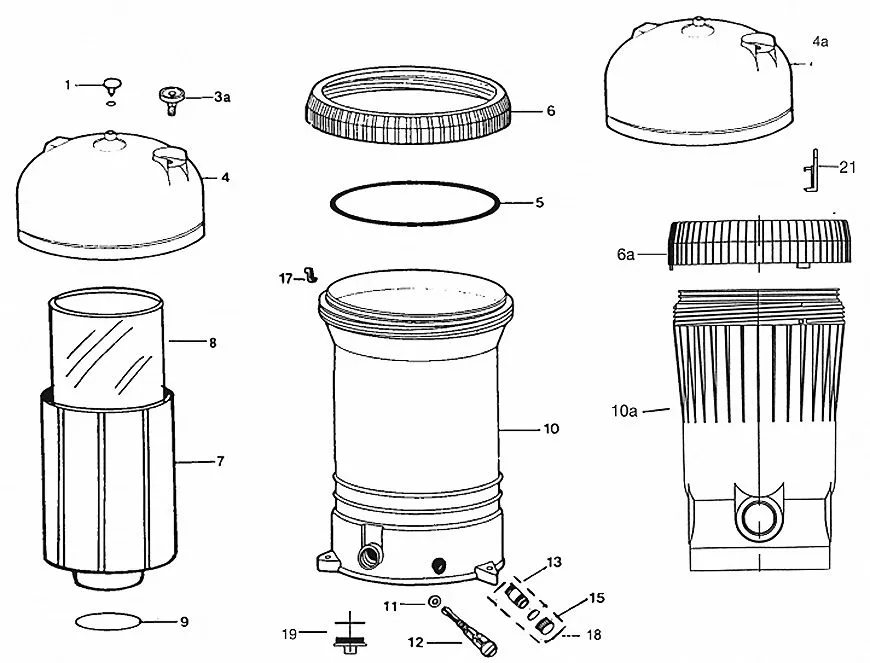 1
3a
4
8
7
9
6
5
17
10
11
12
19
13
15
18
4a
21
6a
10a