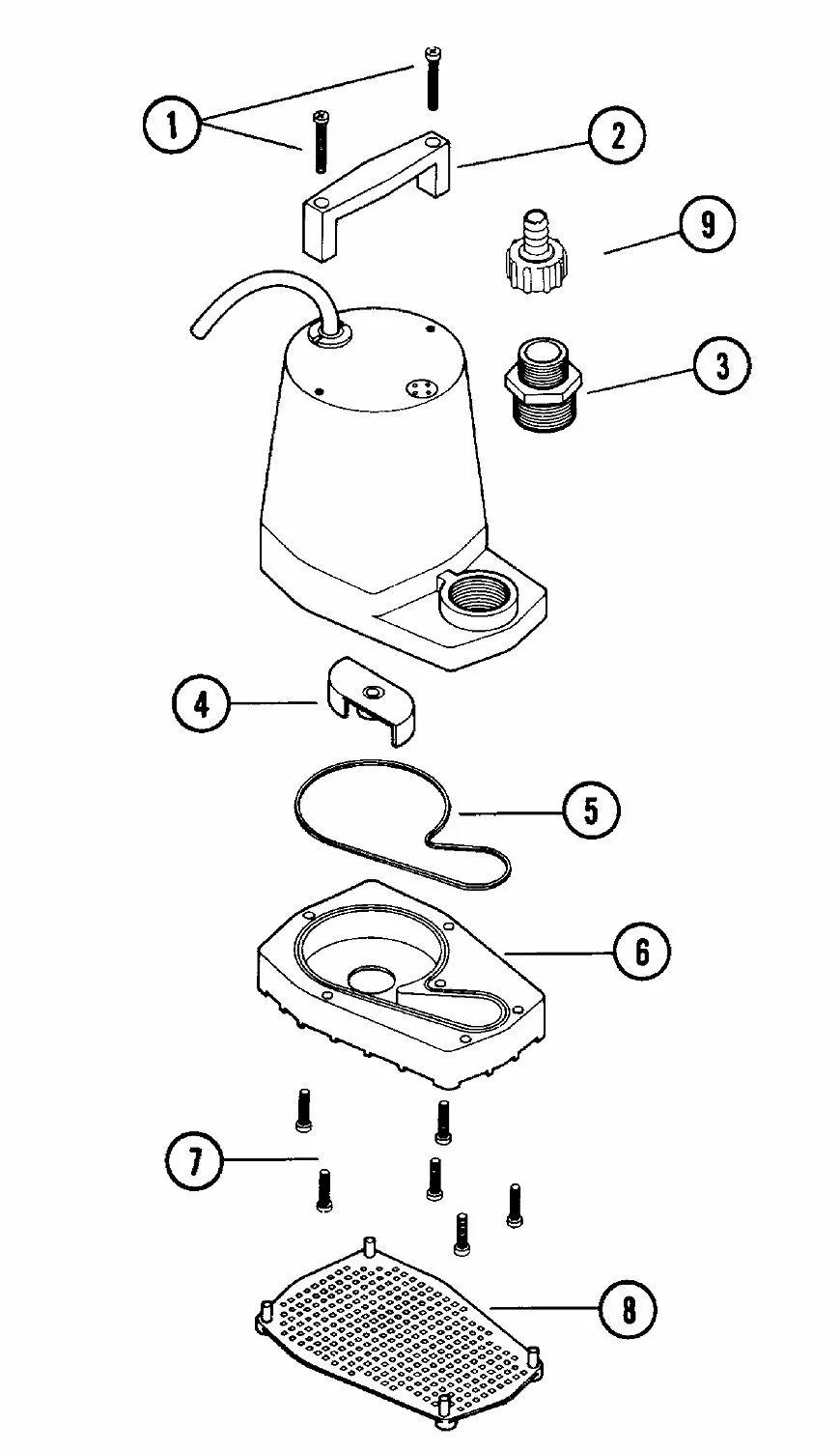 1
2
9
3
4
5
6
7
8