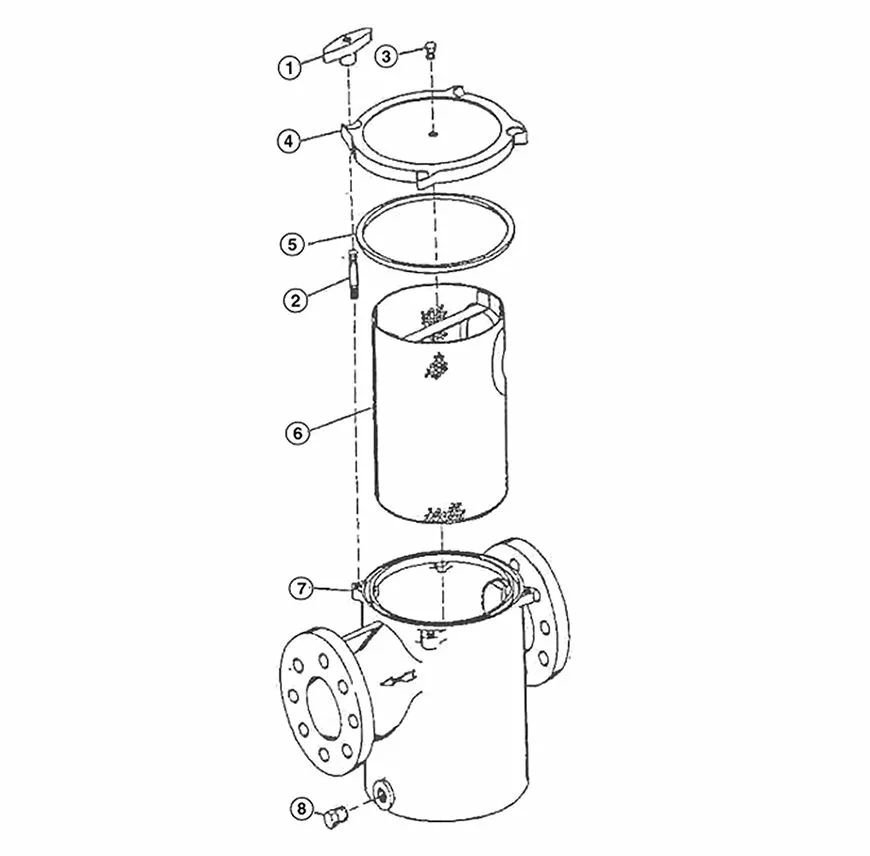 1
3
4
5
2
6
7
8