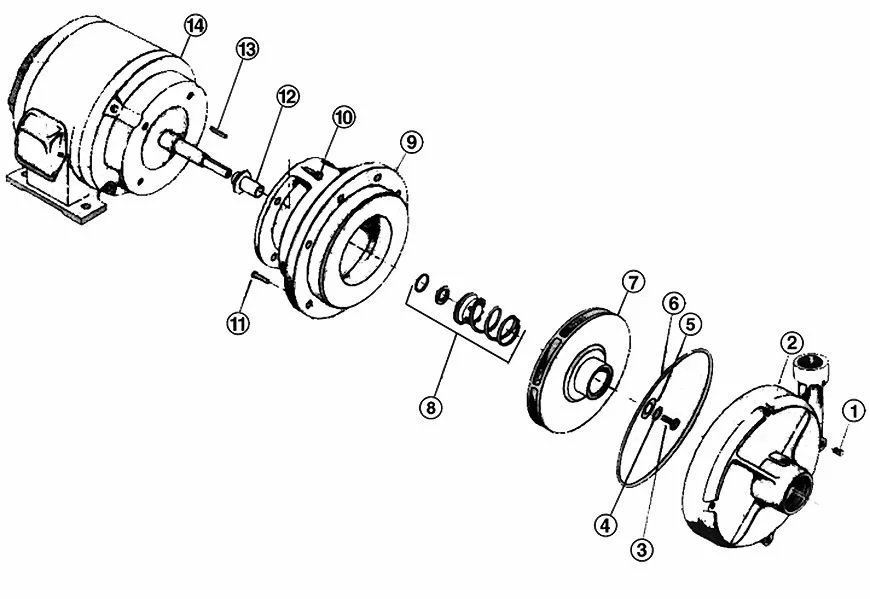 14
13
12
10
9
11
8
7
6
5
2
1
4
3