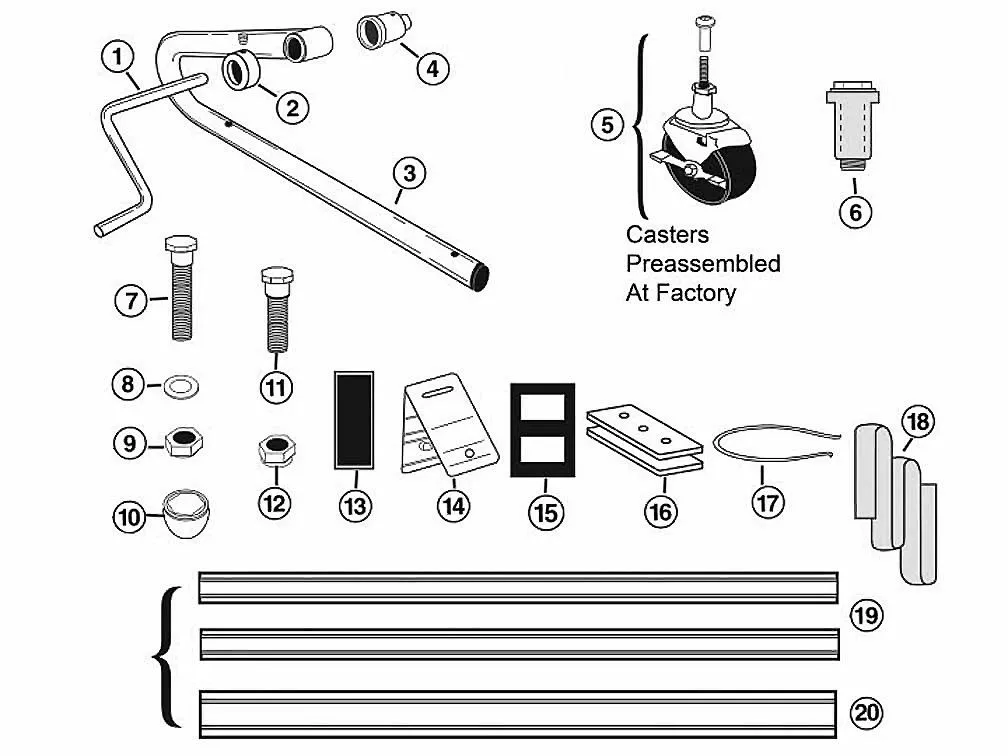 1
2
3
4
5
6
Casters Preassembled At Factory
7
8
9
10
11
12
13
14
15
16
17
18
19
20