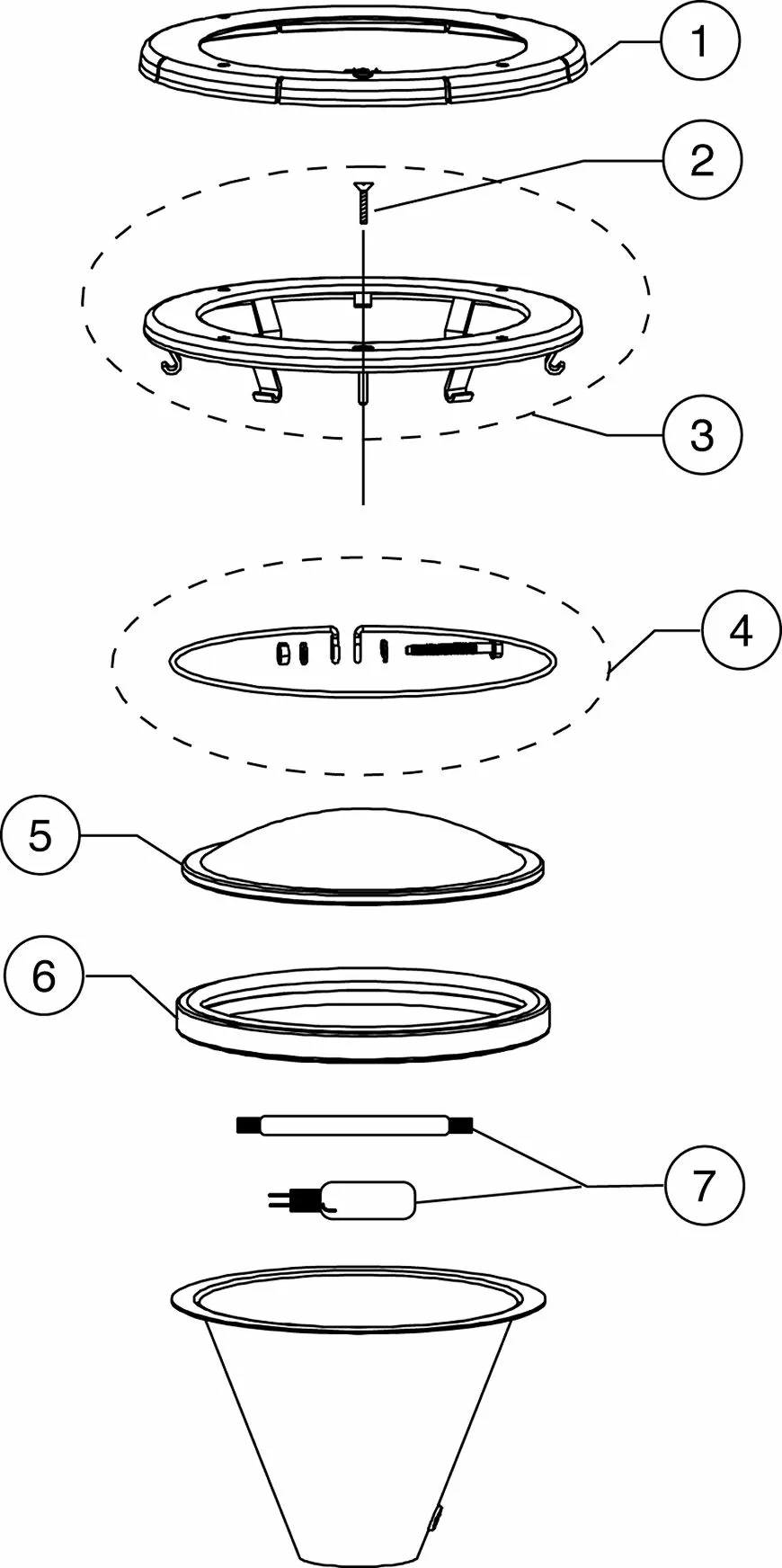 1
2
3
4
5
6
7