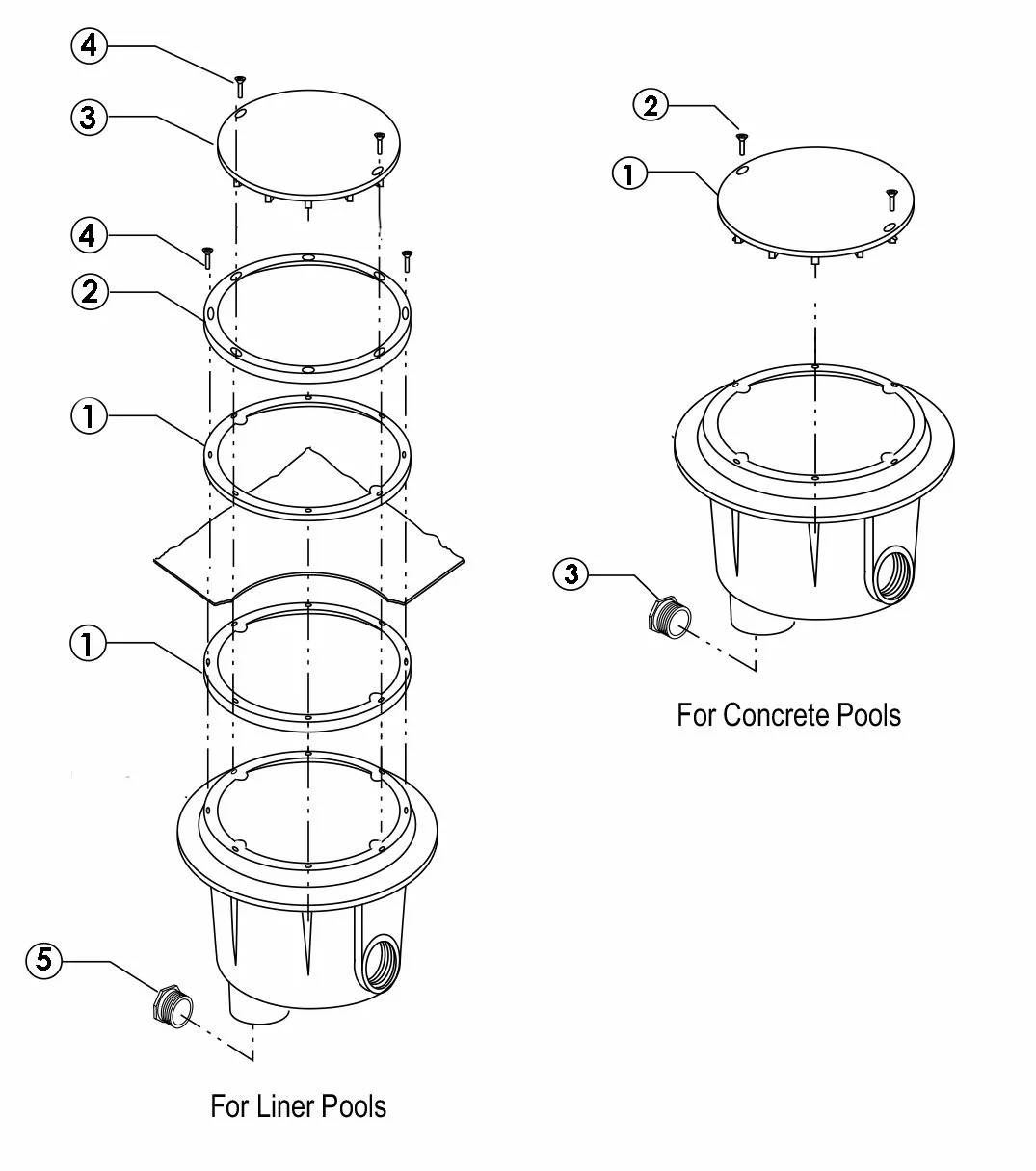 4
3
4
2
1
1
5
For Liner Pools
2
1
3
For Concrete Pools