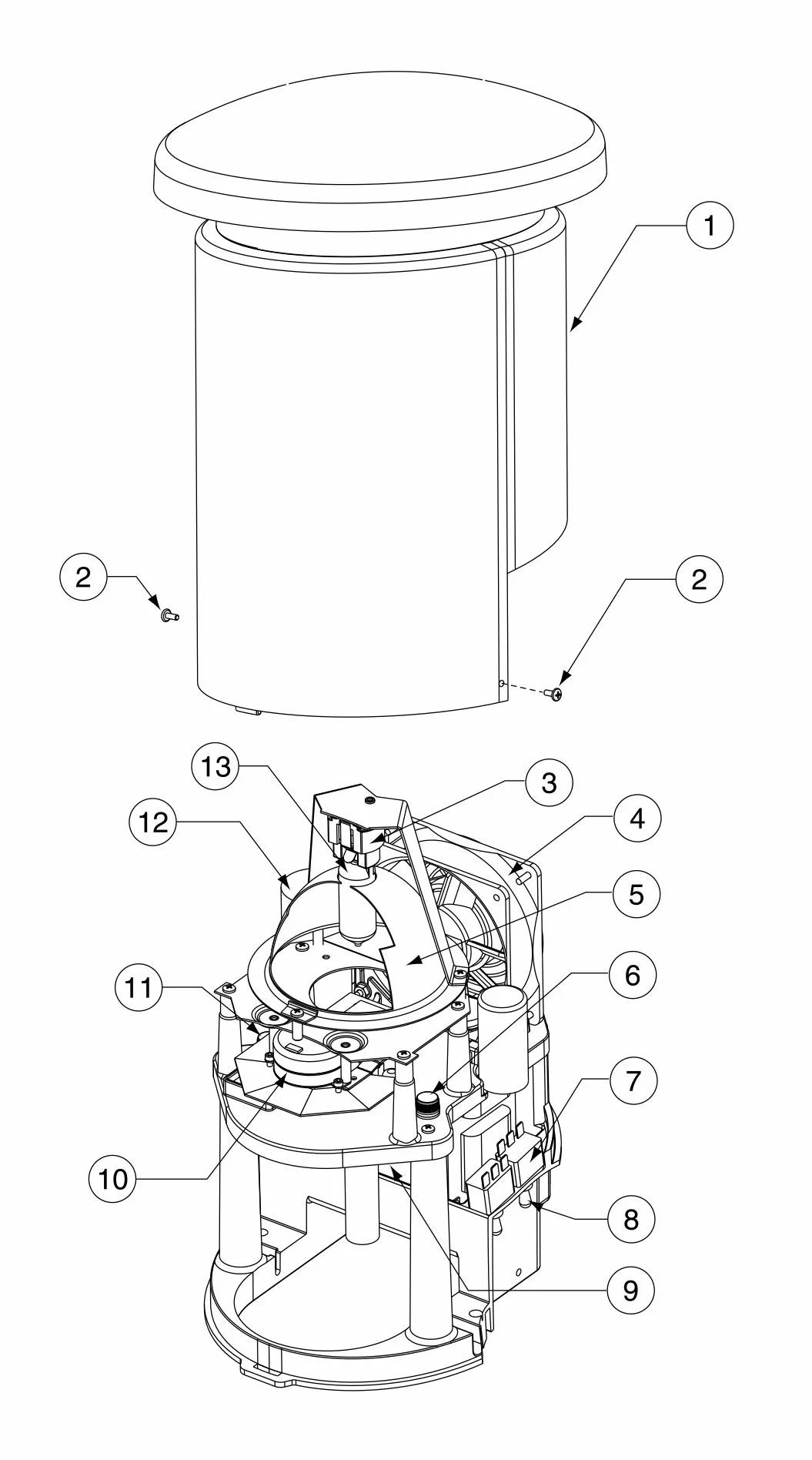 1
2
2
13
3
12
4
5
11
6
7
10
8
9