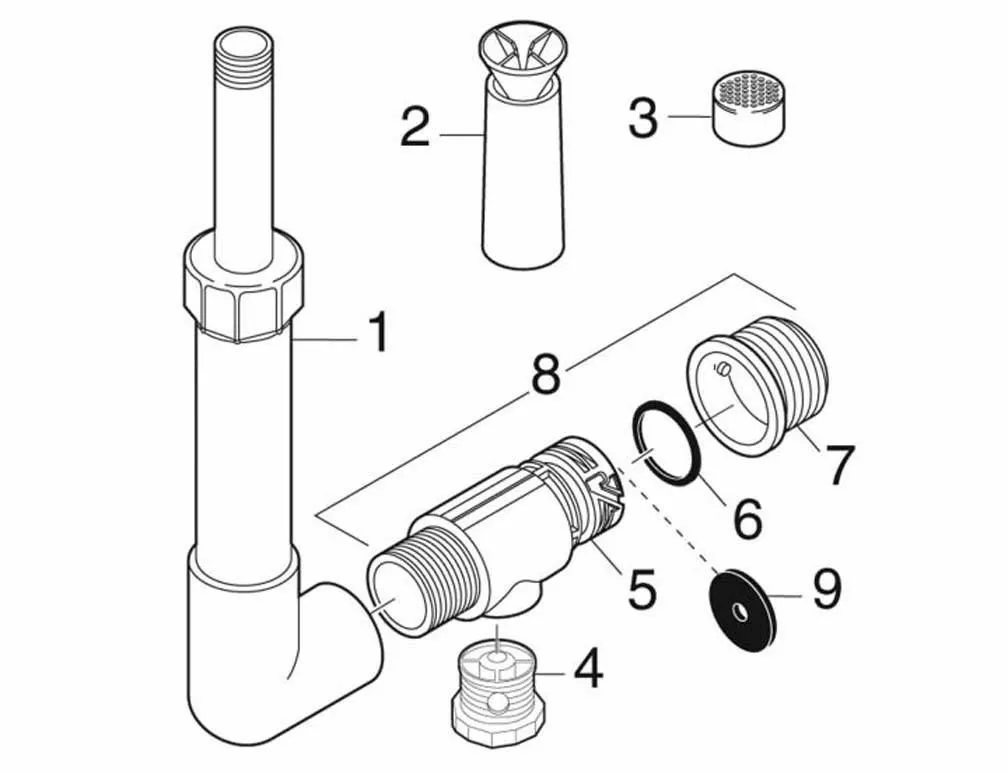 2
3
1
8
7
6
5
9
4