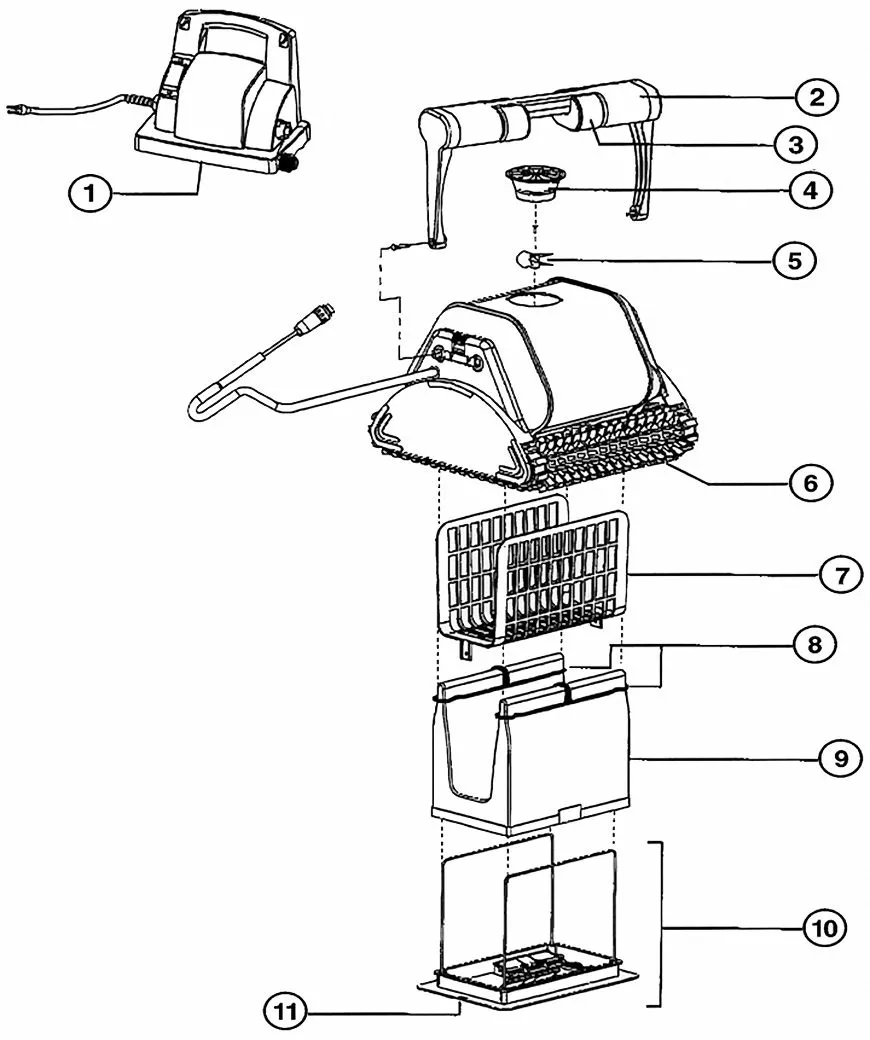 1
2
3
4
5
6
7
8
9
10
11