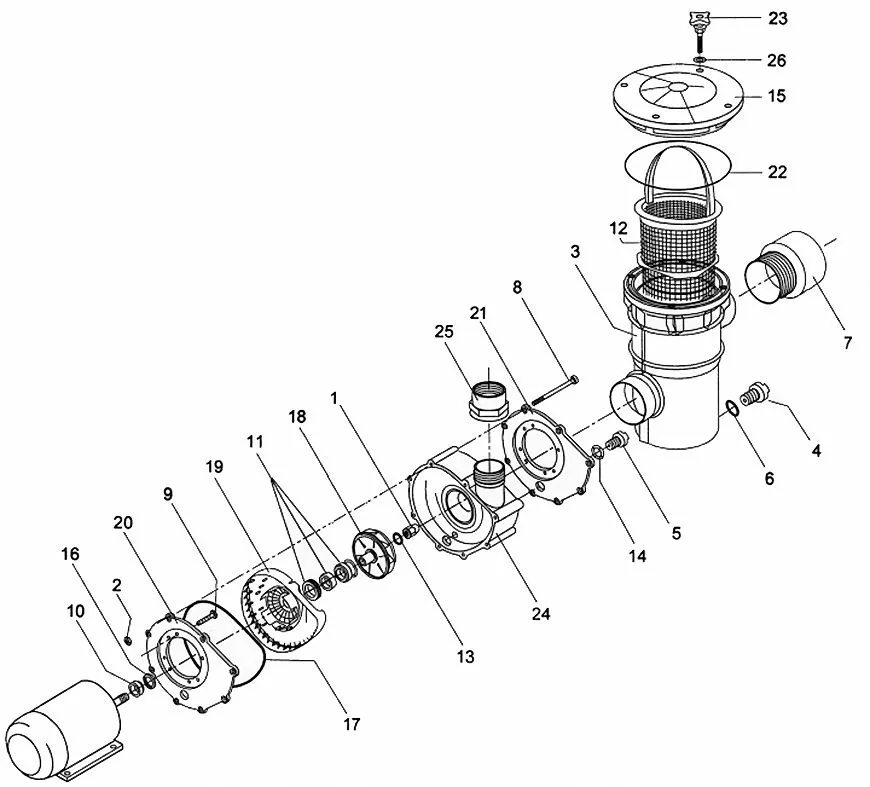 23
26
15
22
12
3
7
8
21
25
4
6
5
14
1
18
11
19
9
20
16
2
10
24
13
17