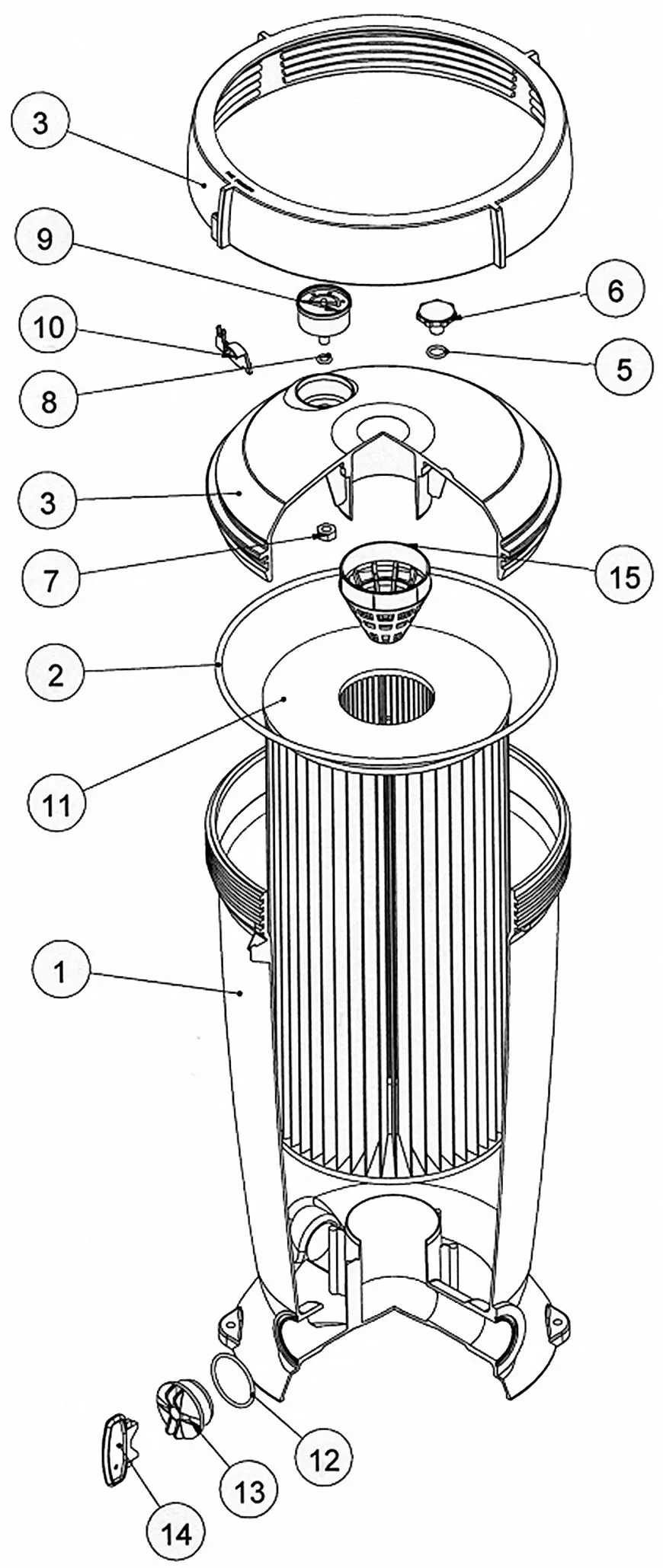 3
9
6
10
5
8
3
7
15
2
11
1
12
13
14