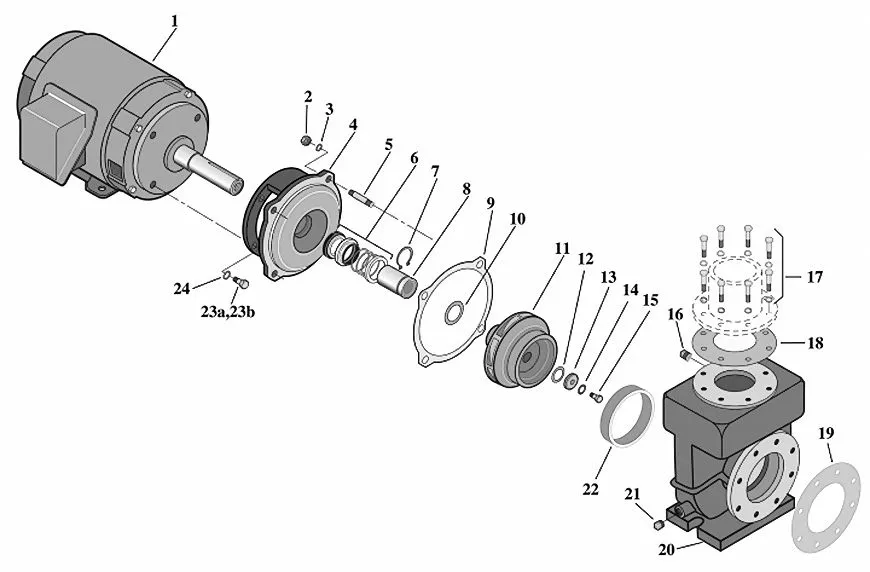 1
2
3
4
5
6
7
8
9
10
11
12
13
14
15
16
17
18
19
20
21
22
23a,23b
24