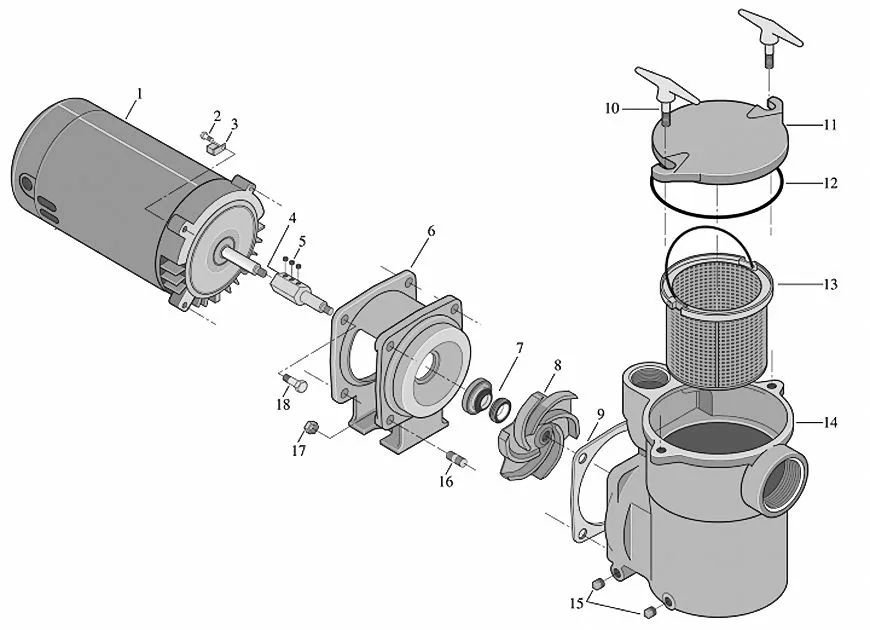 1
2
3
4
5
6
7
8
9
10
11
12
13
14
15
16
17
18