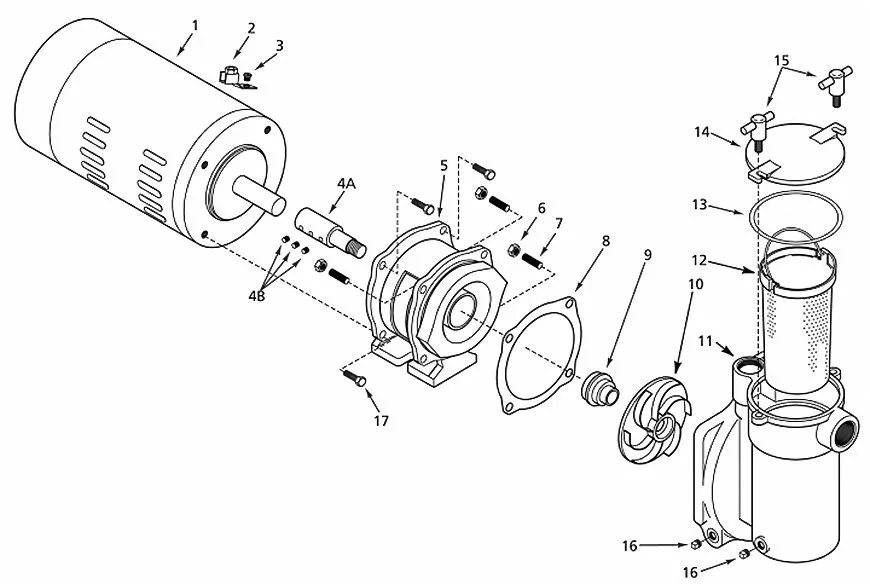 1
2
3
4A
4B
5
6
7
8
9
10
11
12
13
14
15
16
16
17