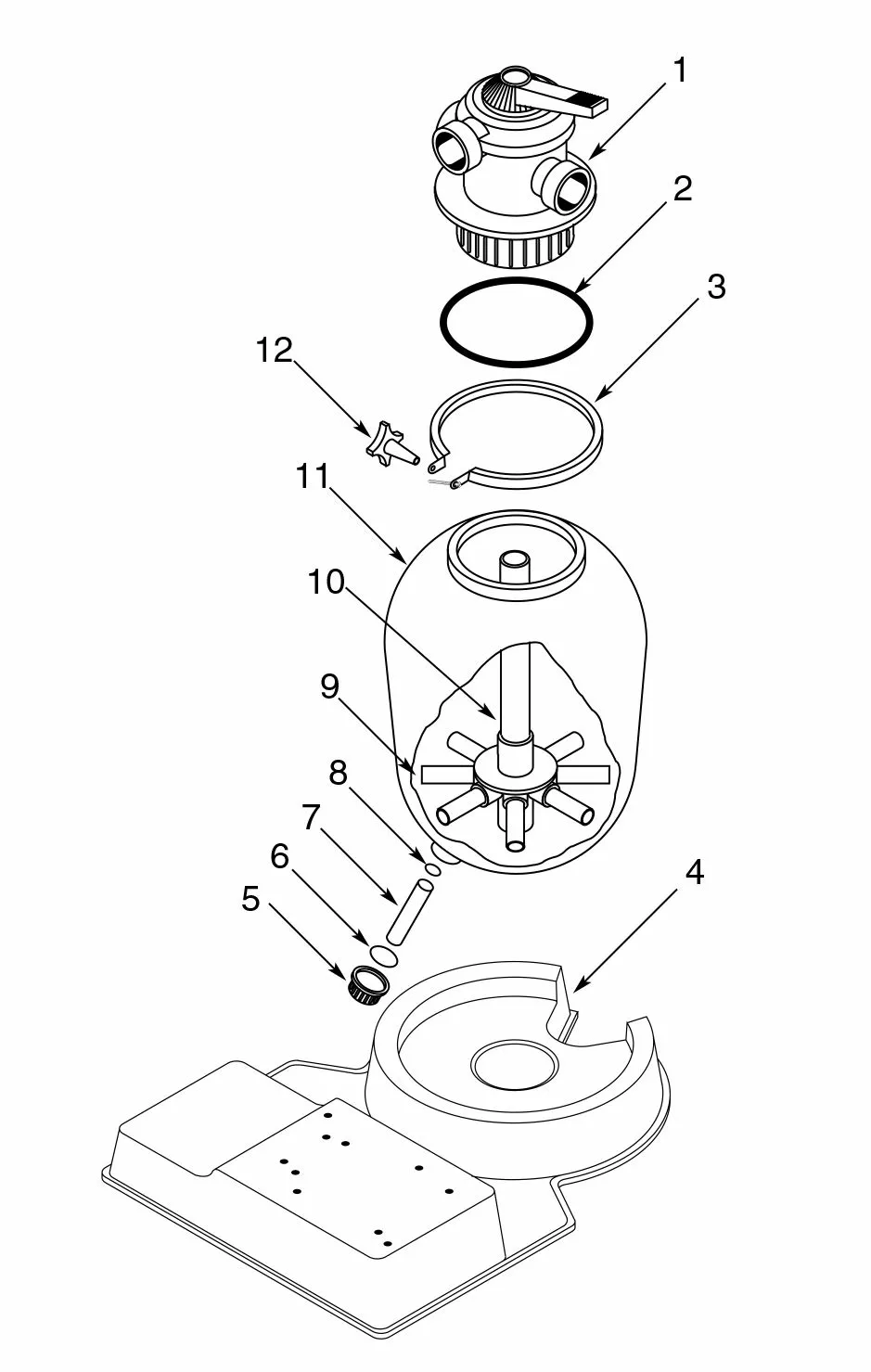 1
2
3
12
11
10
9
8
7
6
5
4