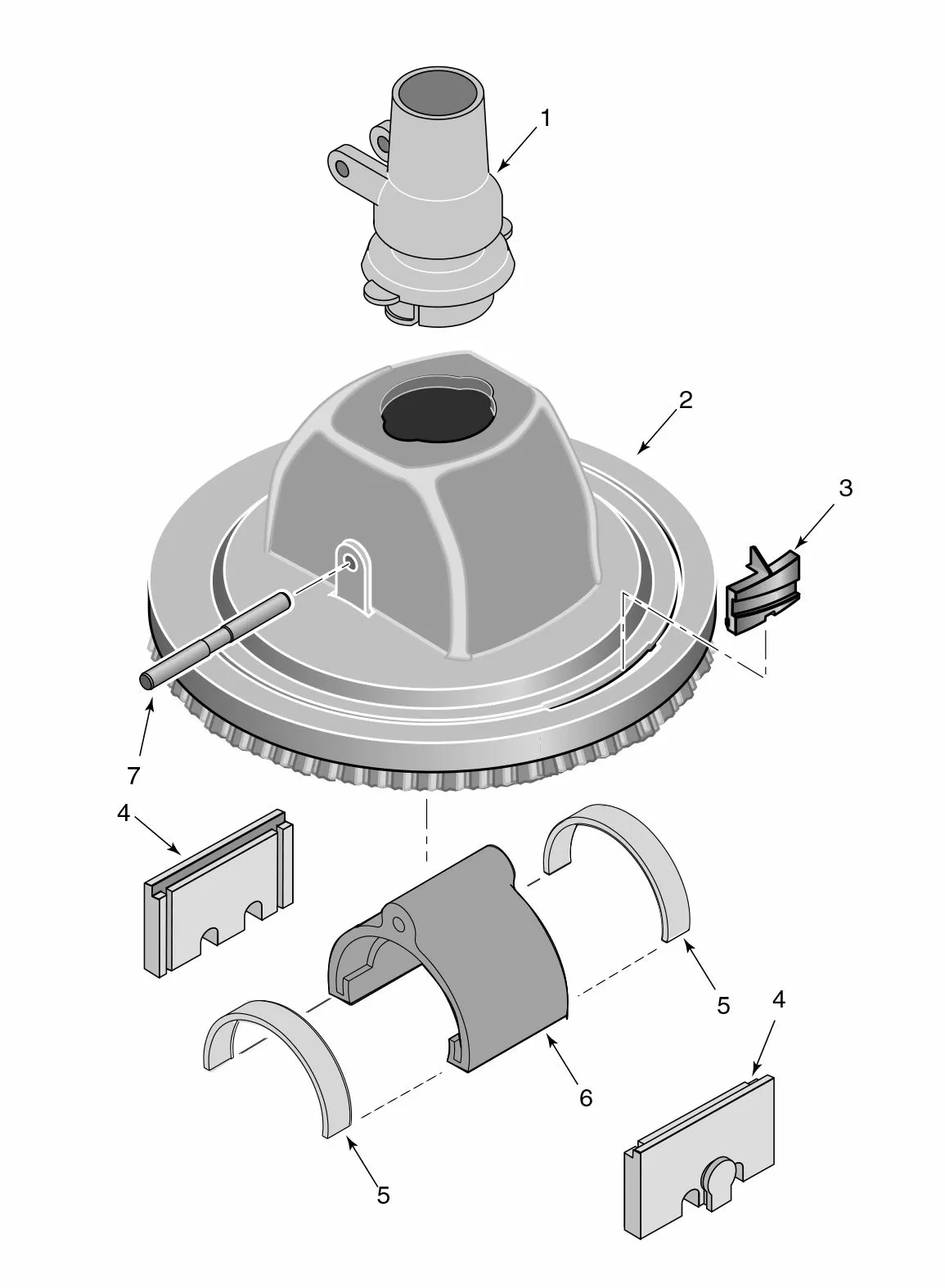 1
2
3
7
4
5
4
6
5