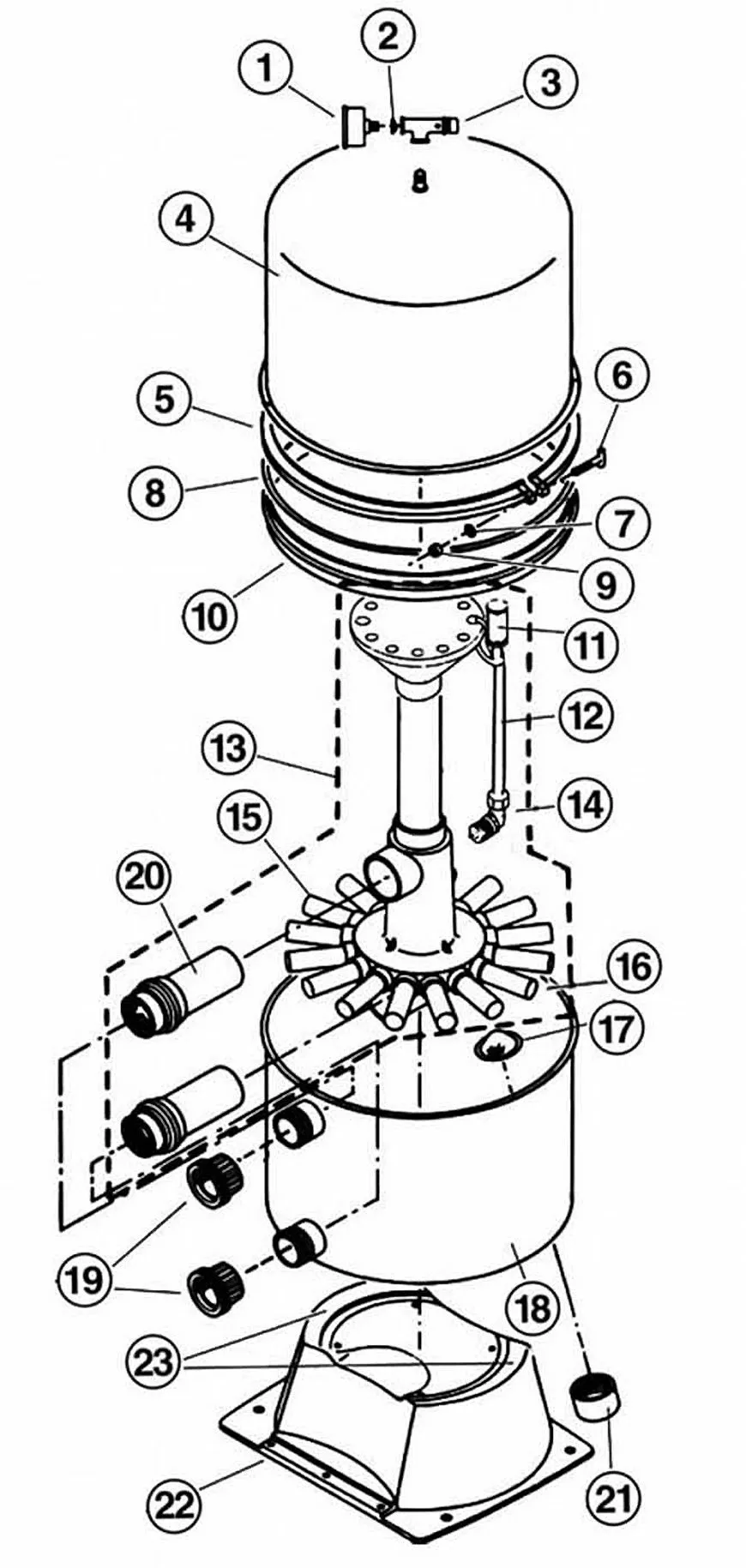 1
2
3
4
5
6
8
7
9
10
11
12
13
14
15
20
16
17
19
18
23
21
22