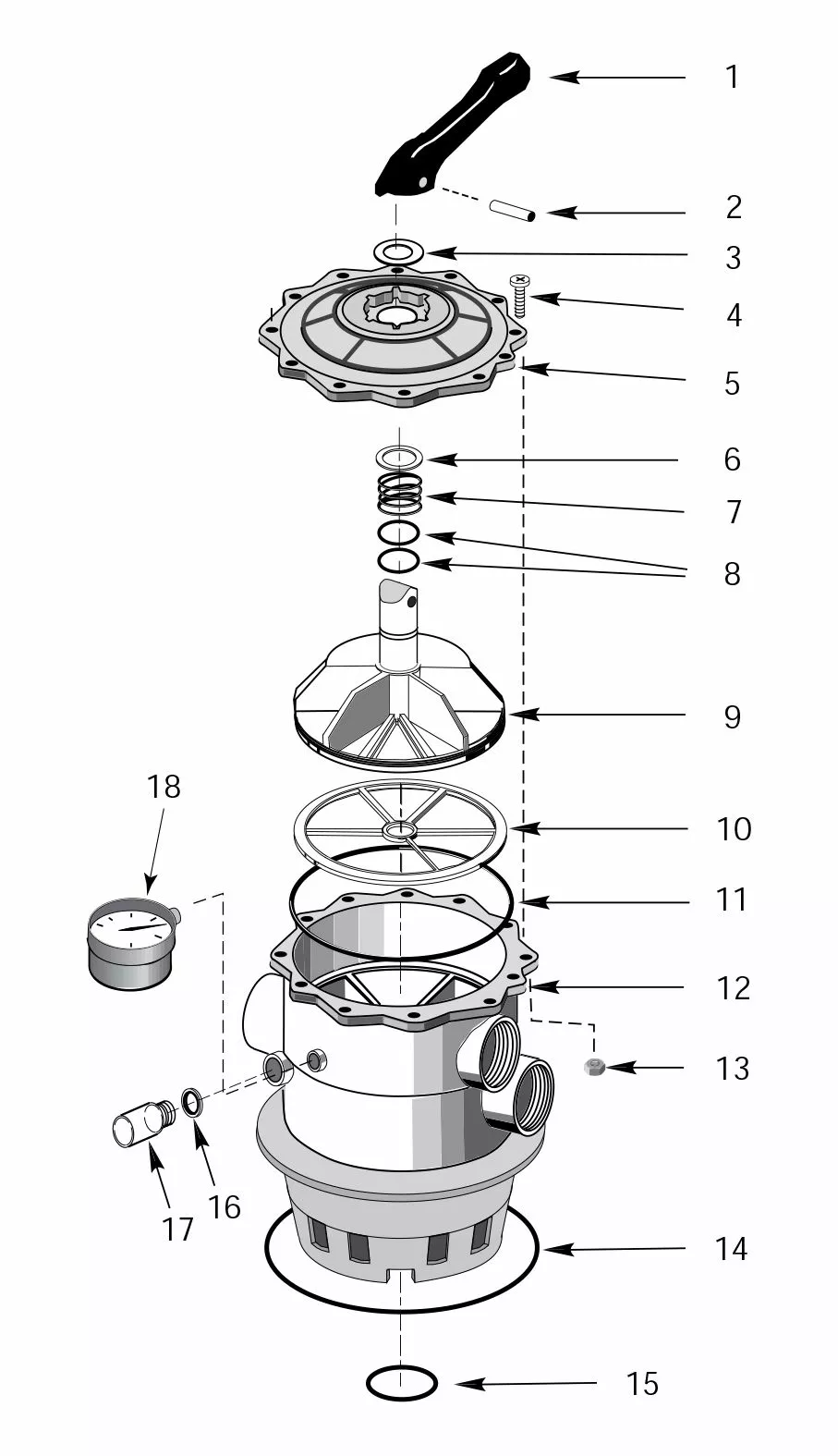 1
2
3
4
5
6
7
8
9
18
10
11
12
13
16
17
14
15