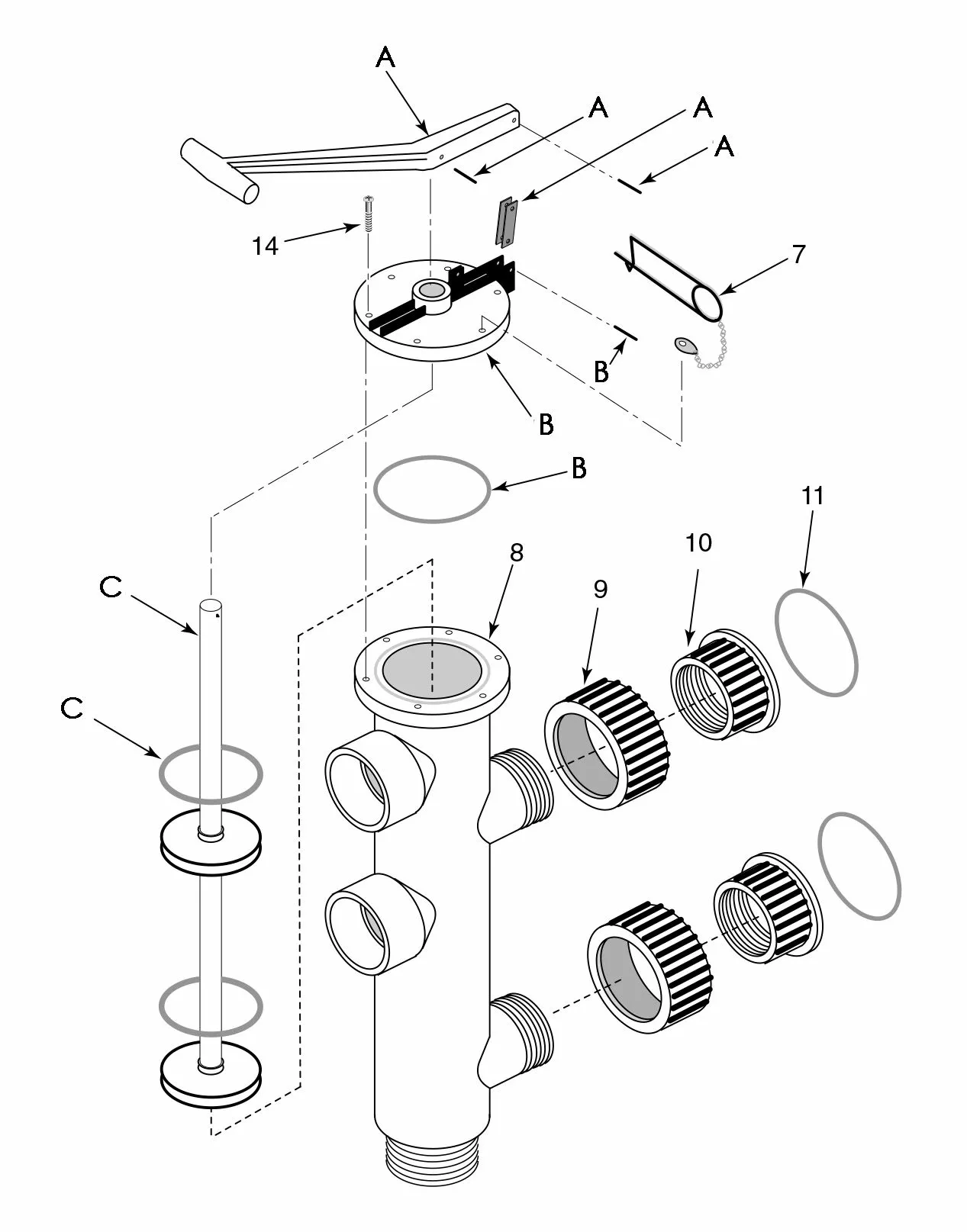 A
A
A
A
14
7
B
B
B
11
10
8
9
C
C