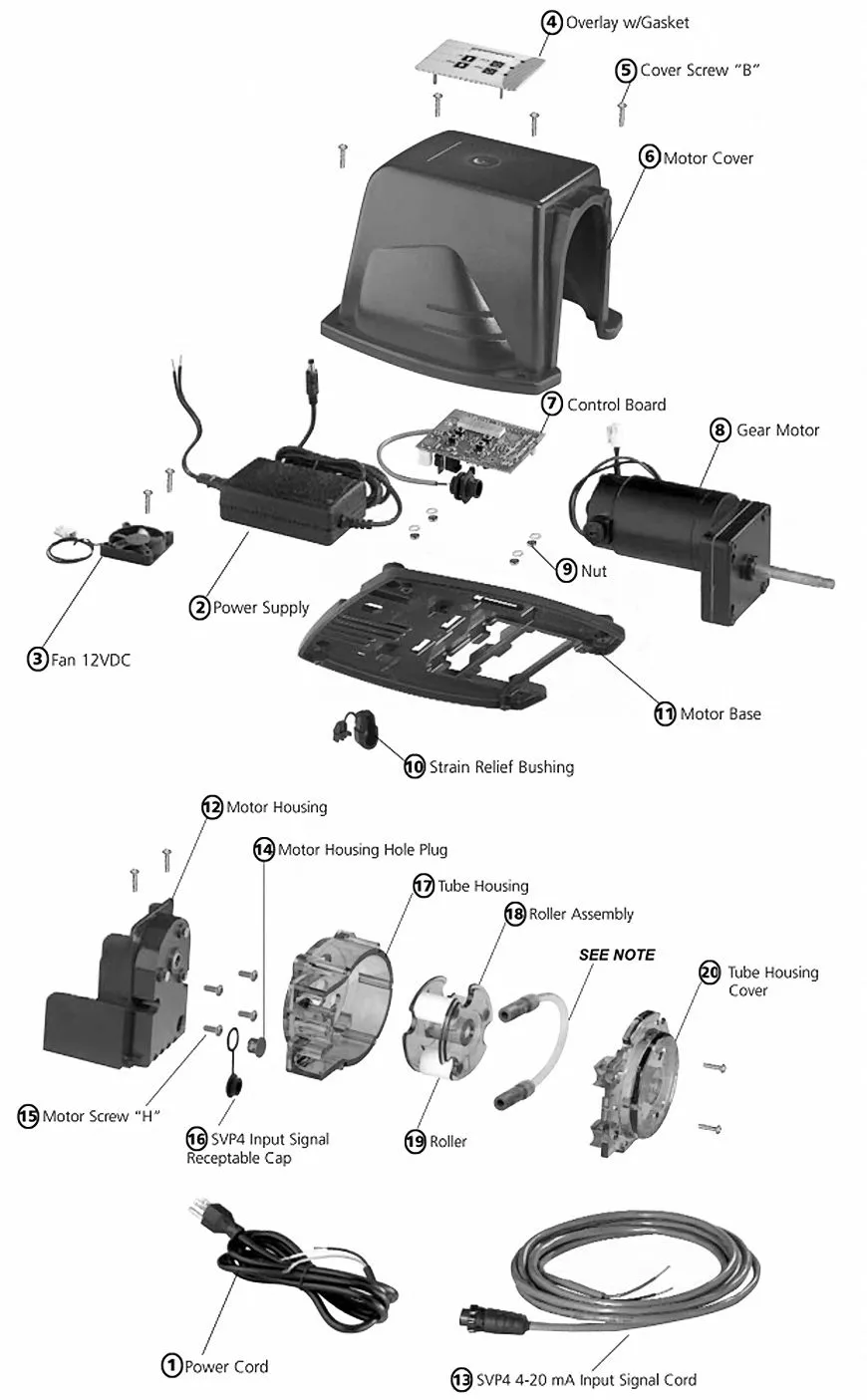 4 Overlay w/Gasket

5 Cover Screw "B"

6 Motor Cover

7 Control Board

8 Gear Motor

9 Nut

2 Power Supply

3 Fan 12VDC

11 Motor Base

10 Strain Relief Bushing

12 Motor Housing

14 Motor Housing Hole Plug

17 Tube Housing

18 Roller Assembly

SEE NOTE

20 Tube Housing Cover

15 Motor Screw "H"

16 SVP4 Input Signal Receptable Cap

19 Roller

1 Power Cord

13 SVP4 4-20 mA Input Signal Cord