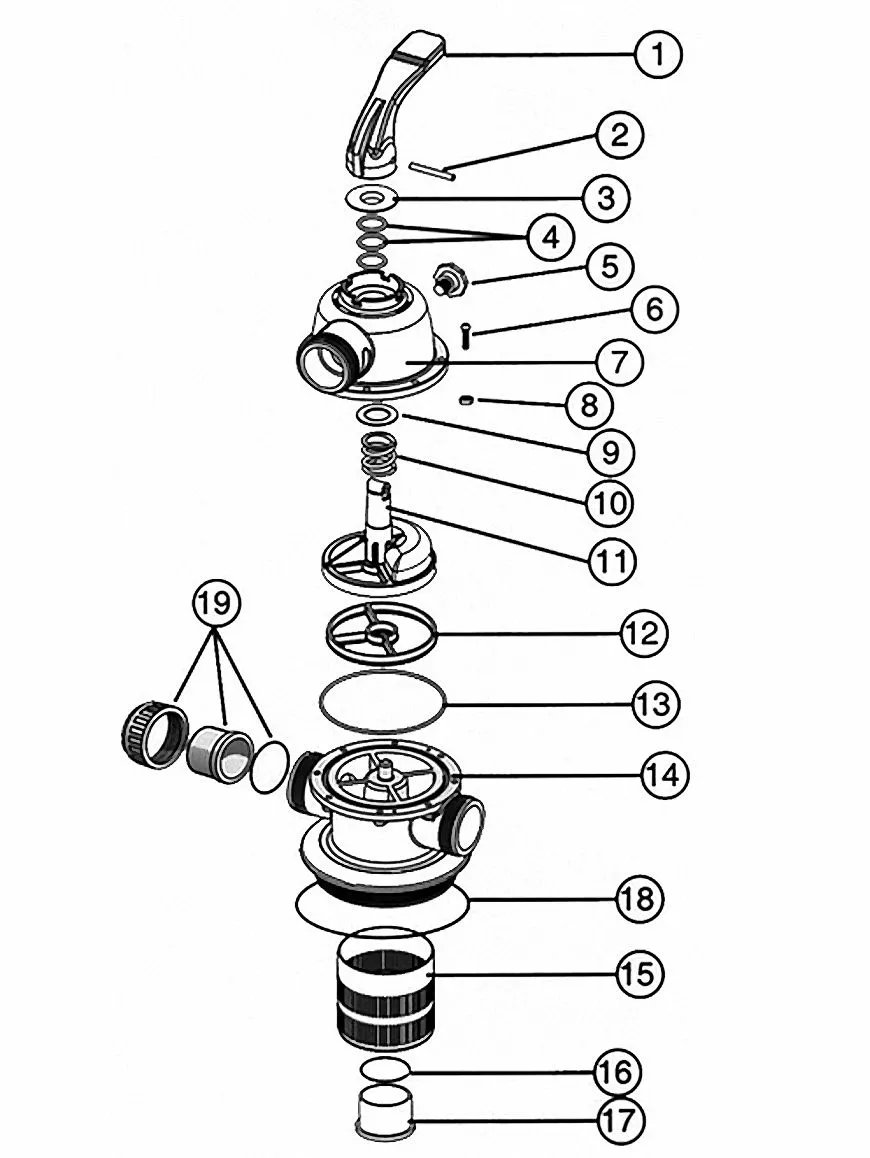 1
2
3
4
5
6
7
8
9
10
11
19
12
13
14
18
15
16
17