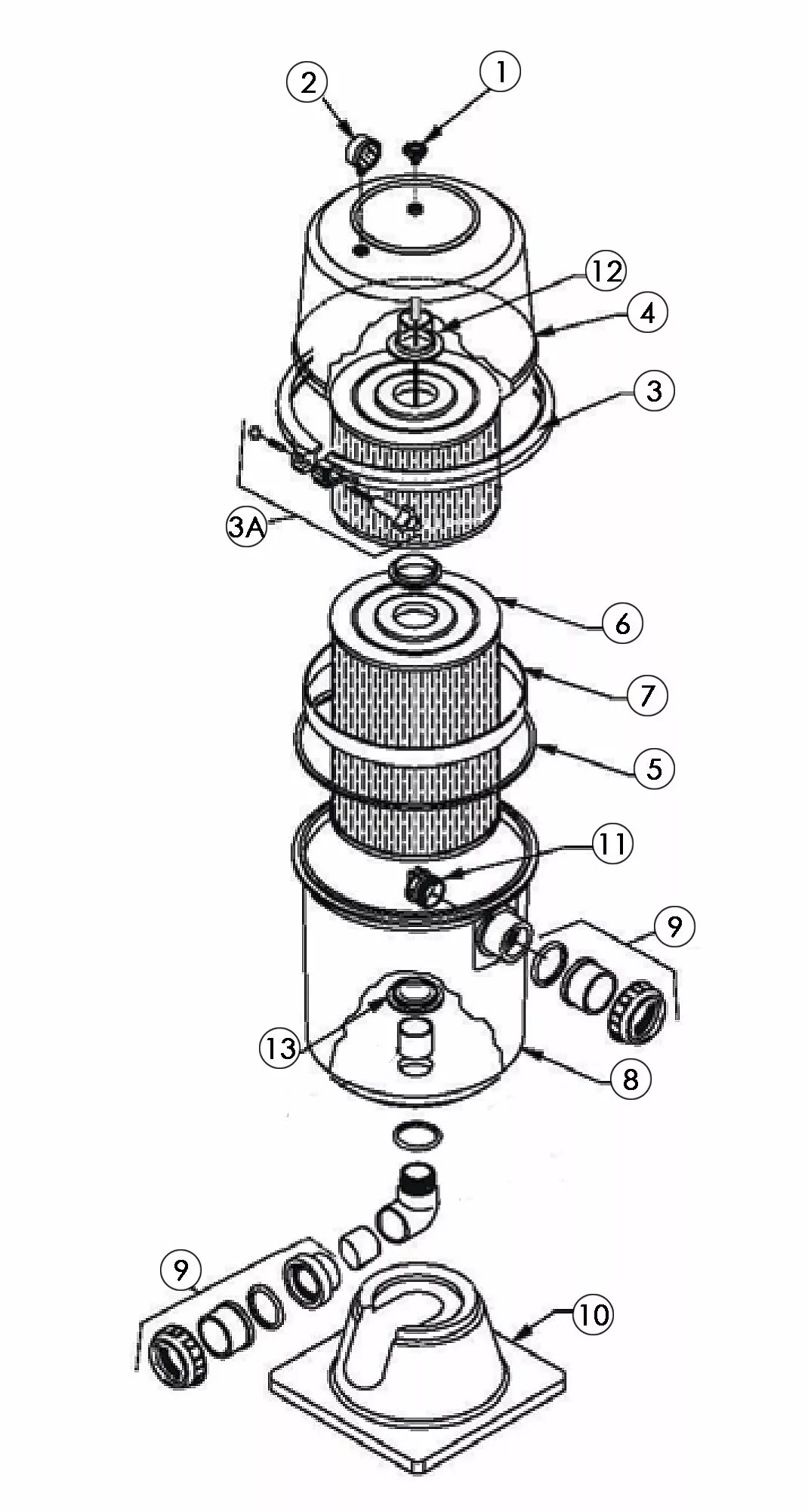 2
1
12
4
3
3A
6
7
5
11
9
13
8
9
10