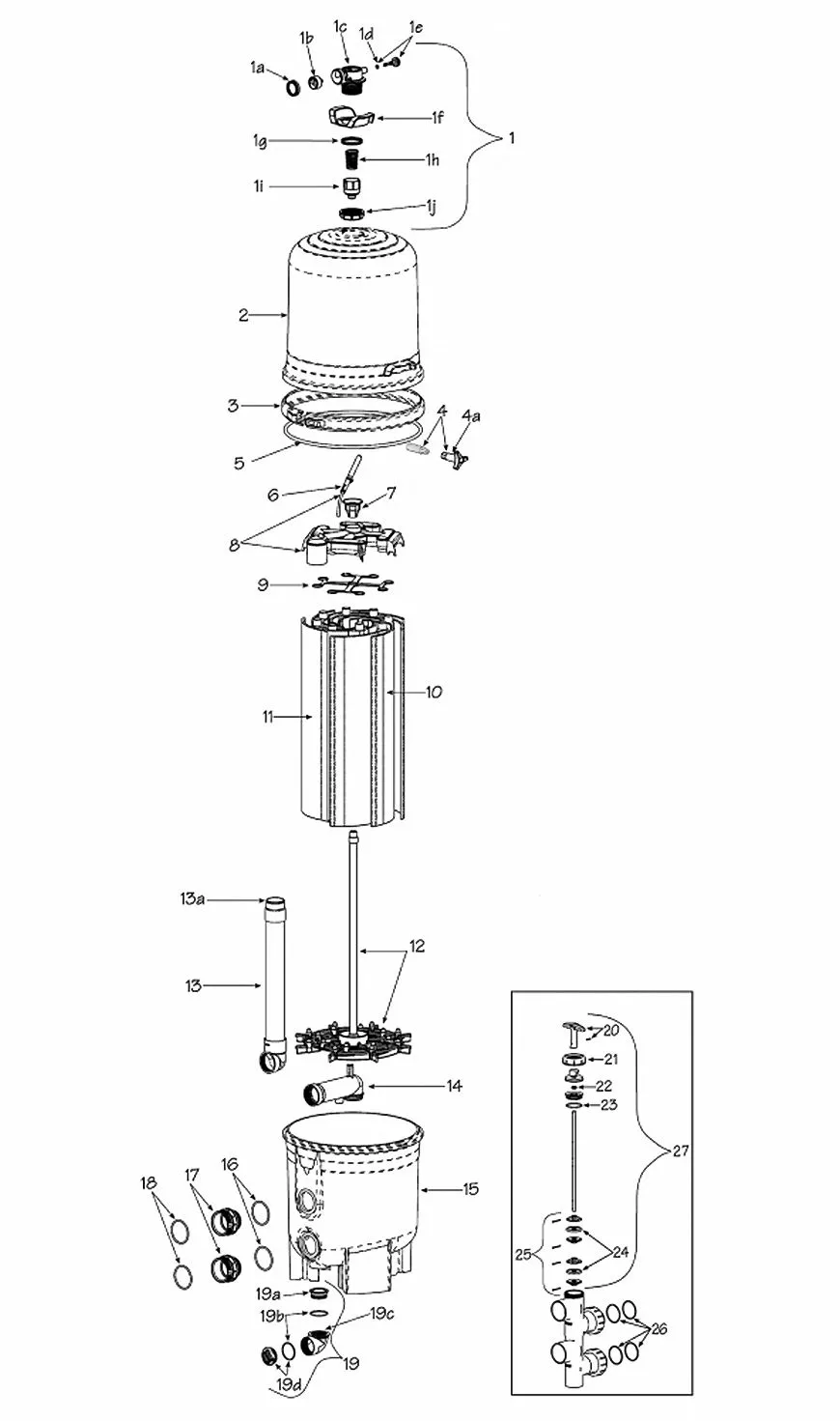 1a
1b
1c
1d
1e
1f
1g
1h
1i
1j
1
2
3
4
4a
5
6
7
8
9
10
11
13a
12
13
14
15
18
17
16
19a
19b
19c
19
19d
20
21
22
23
27
25
24
26