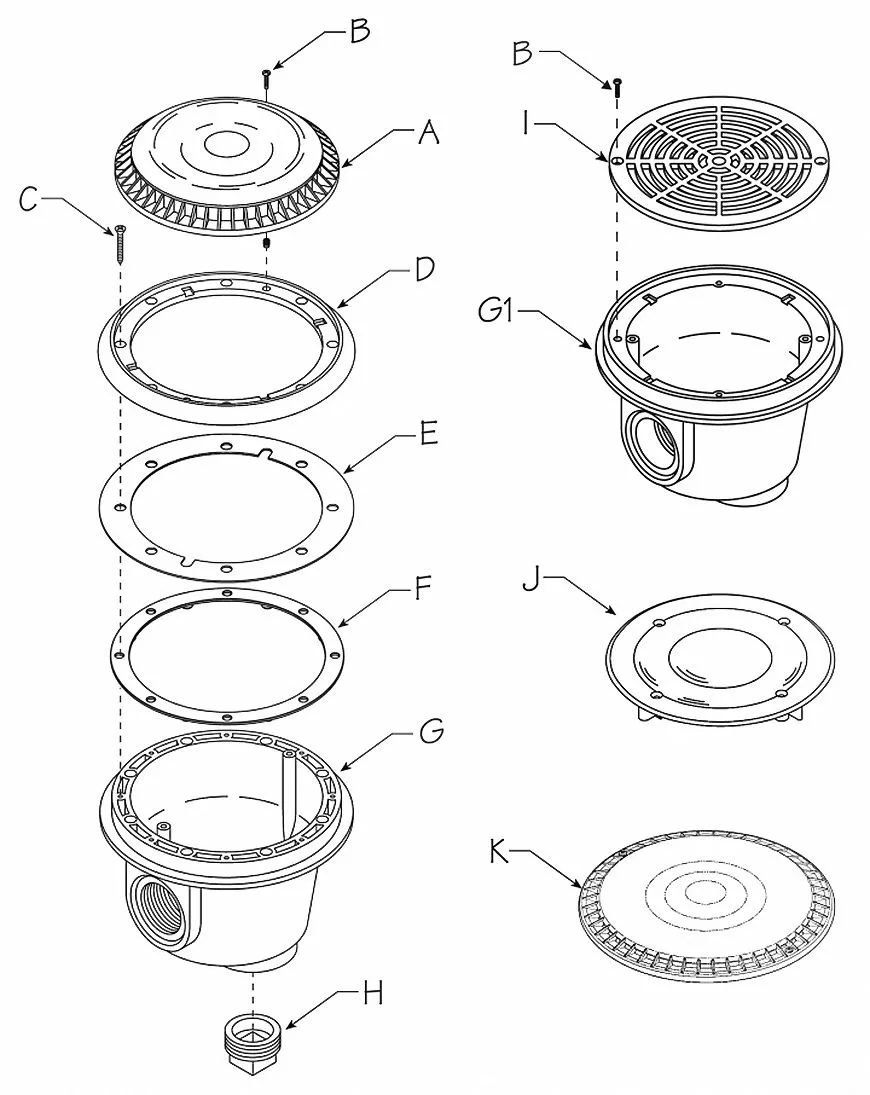 B
A
C
D
E
F
G
H
B
I
G1
J
K