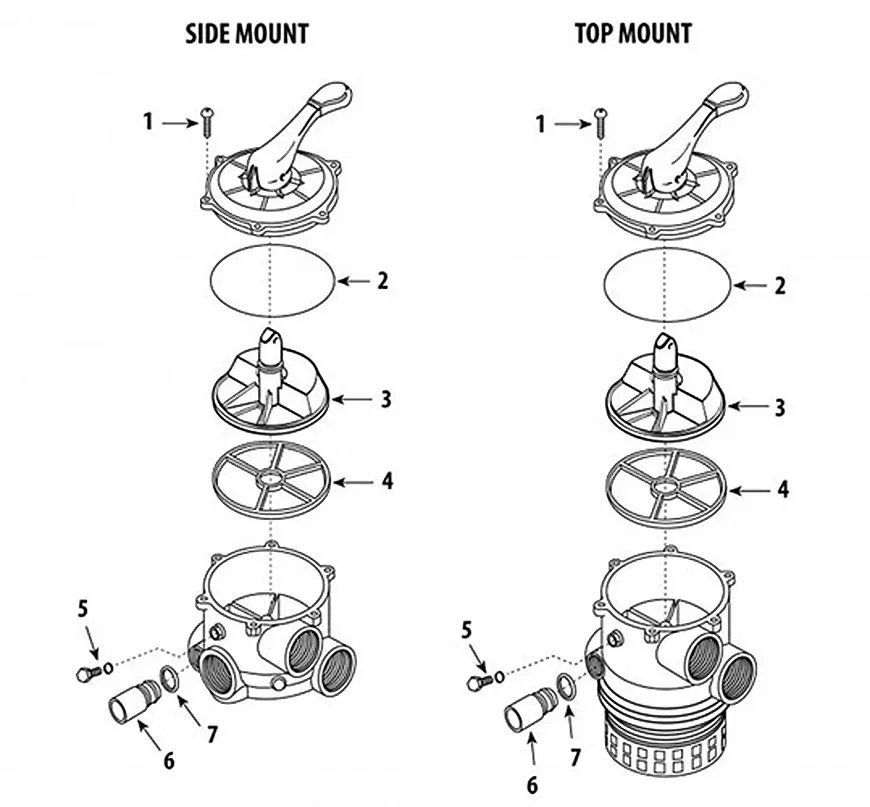 SIDE MOUNT

1
2
3
4
5
6
7

TOP MOUNT

1
2
3
4
5
6
7