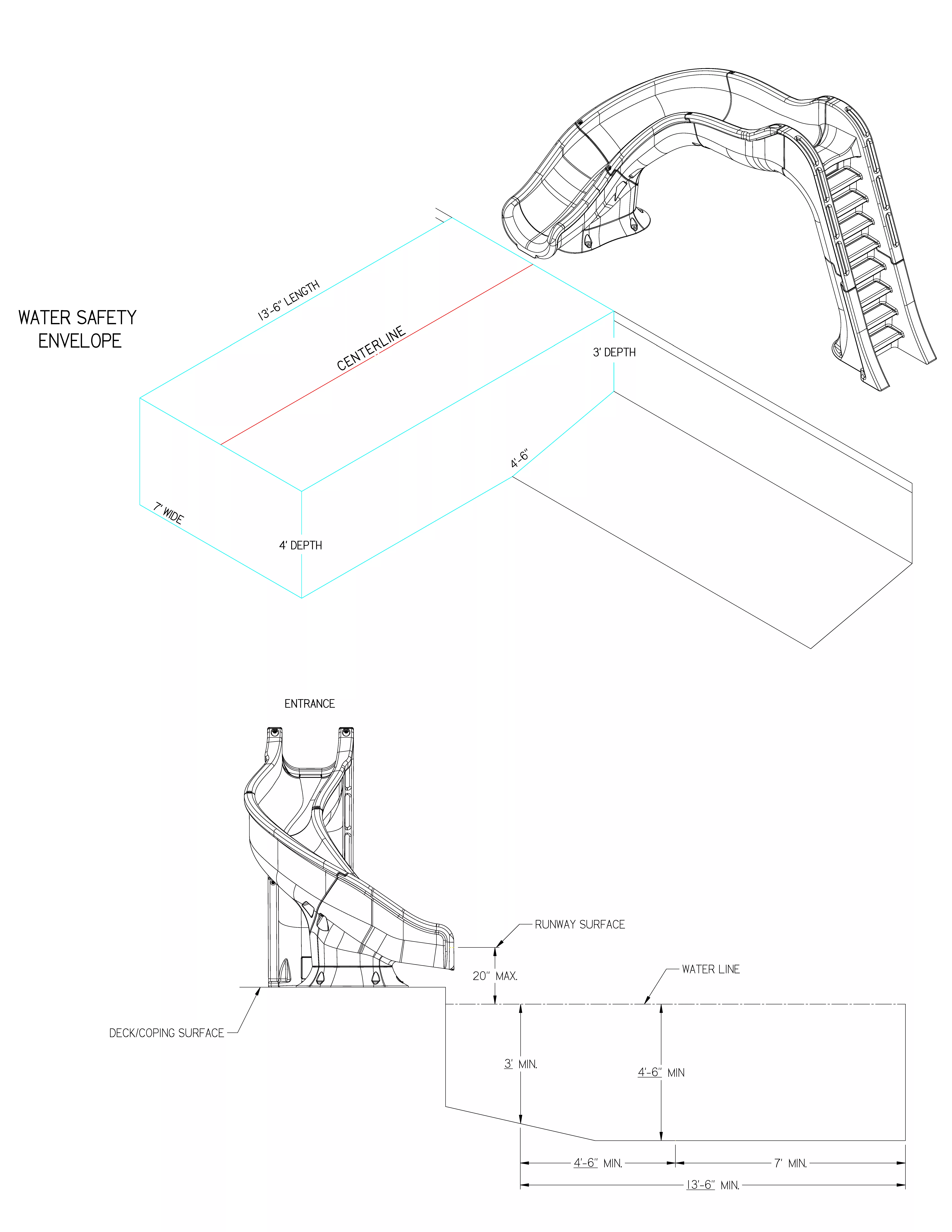 WATER SAFETY ENVELOPE

13'-6" LENGTH

CENTERLINE

3' DEPTH

4'-6"

7' WIDE

4' DEPTH

ENTRANCE

RUNWAY SURFACE

20" MAX.

WATER LINE

DECK/COPING SURFACE

3' MIN.

4'-6" MIN

4'-6" MIN.

7' MIN.

13'-6" MIN.